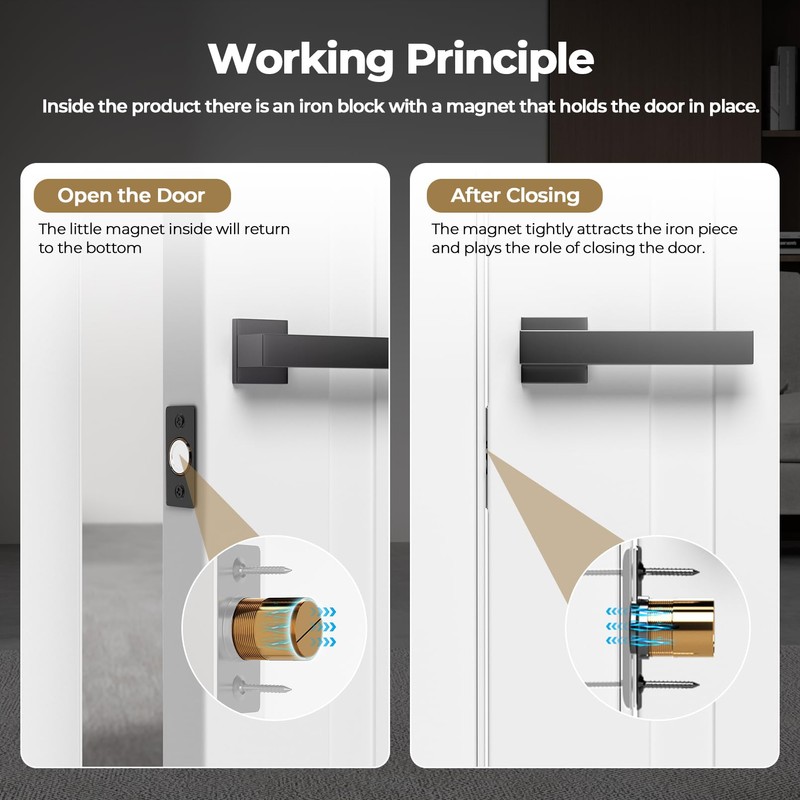 Working Principle

Inside the product there is an iron block with a magnet that holds the door in place.

Open the Door

The little magnet inside will return to the bottom

After Closing

The magnet tightly attracts the iron piece and plays the role of closing the door.