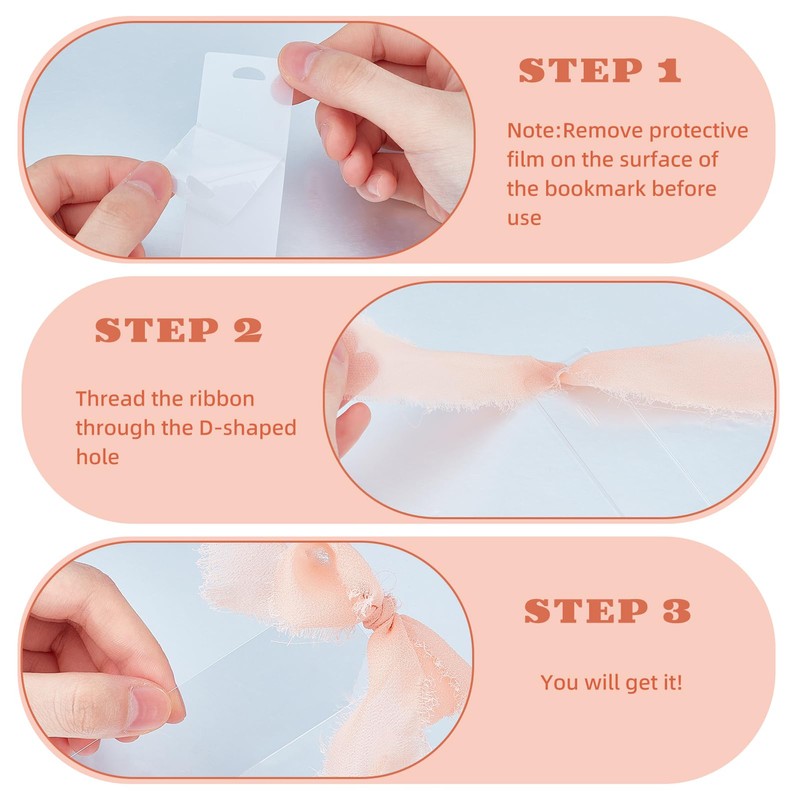 STEP 1

Note:Remove protective film on the surface of the bookmark before use

STEP 2

Thread the ribbon through the D-shaped hole

STEP 3

You will get it!