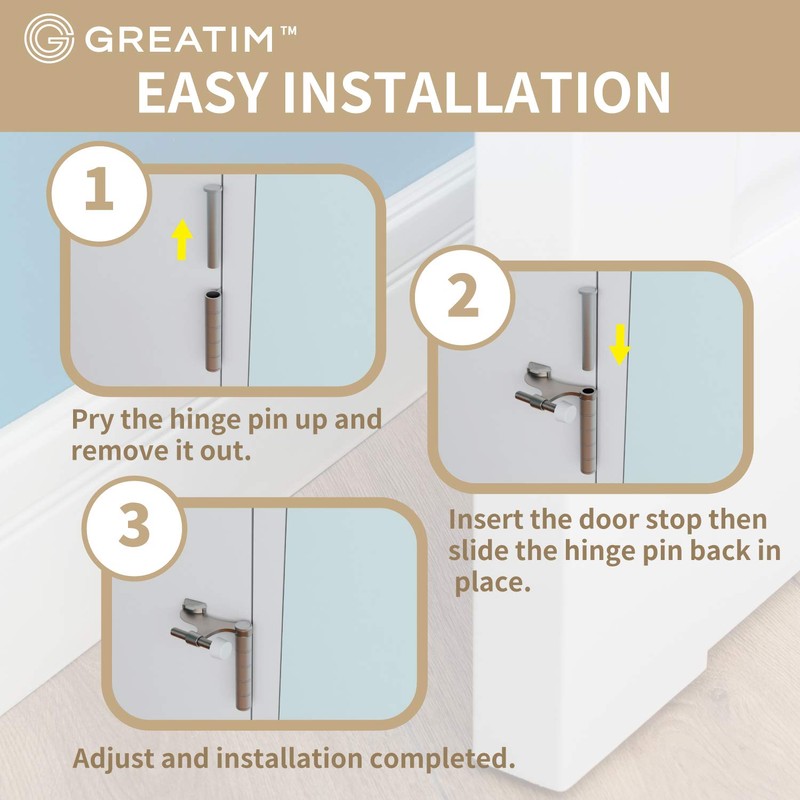 GREATIM™
EASY INSTALLATION

1

Pry the hinge pin up and remove it out.

2

Insert the door stop then slide the hinge pin back in place.

3

Adjust and installation completed.