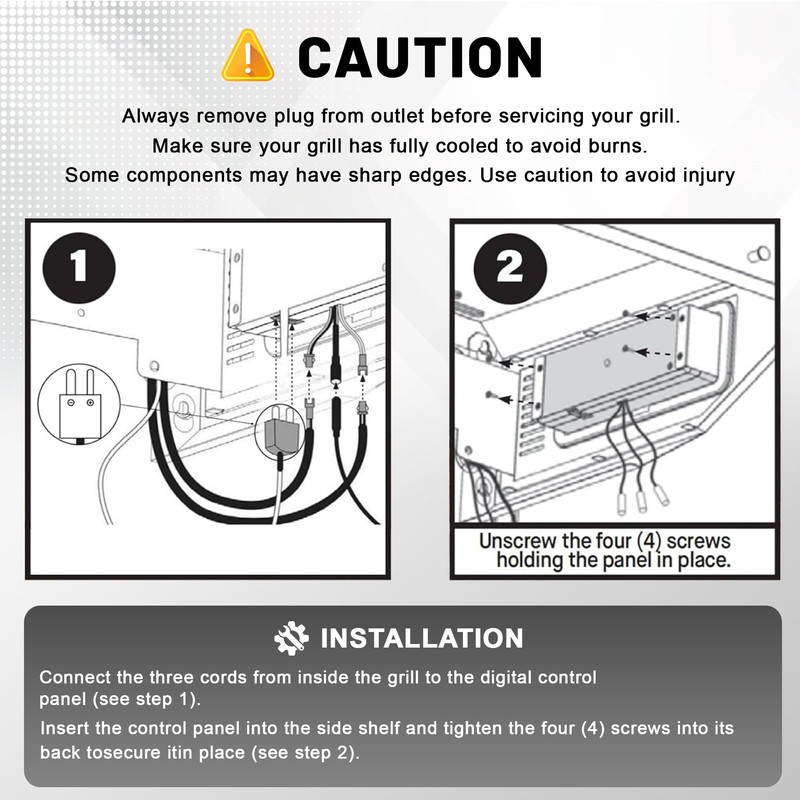 CAUTION

Always remove plug from outlet before servicing your grill.
Make sure your grill has fully cooled to avoid burns.
Some components may have sharp edges. Use caution to avoid injury

1

2

Unscrew the four (4) screws holding the panel in place.

INSTALLATION

Connect the three cords from inside the grill to the digital control panel (see step 1).

Insert the control panel into the side shelf and tighten the four (4) screws into its back tosecure itin place (see step 2).