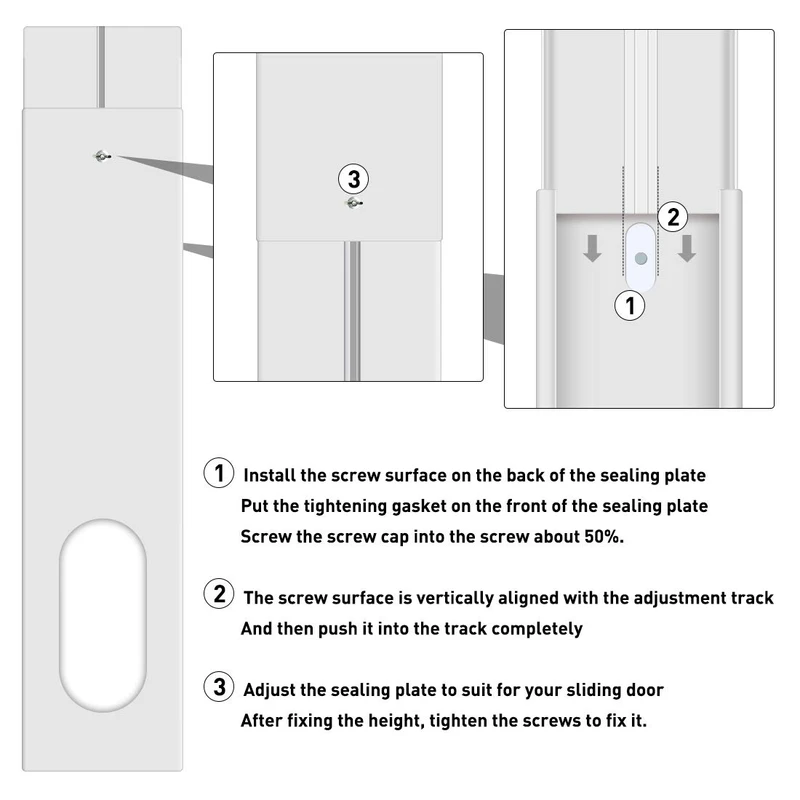 3

2

1

1 Install the screw surface on the back of the sealing plate
Put the tightening gasket on the front of the sealing plate
Screw the screw cap into the screw about 50%.

2 The screw surface is vertically aligned with the adjustment track
And then push it into the track completely

3 Adjust the sealing plate to suit for your sliding door
After fixing the height, tighten the screws to fix it.