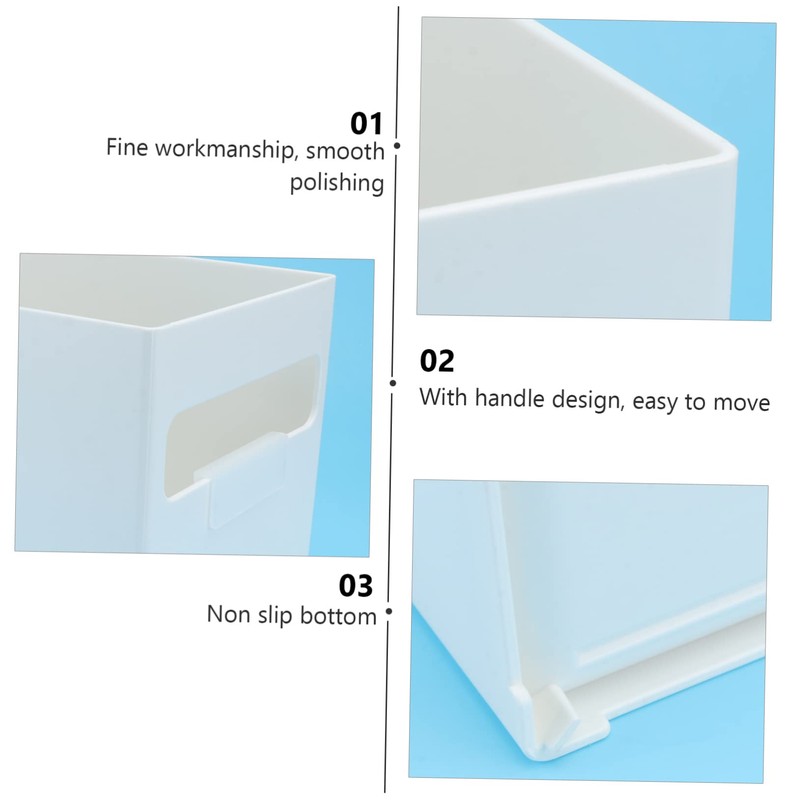 01
Fine workmanship, smooth polishing

02
With handle design, easy to move

03
Non slip bottom