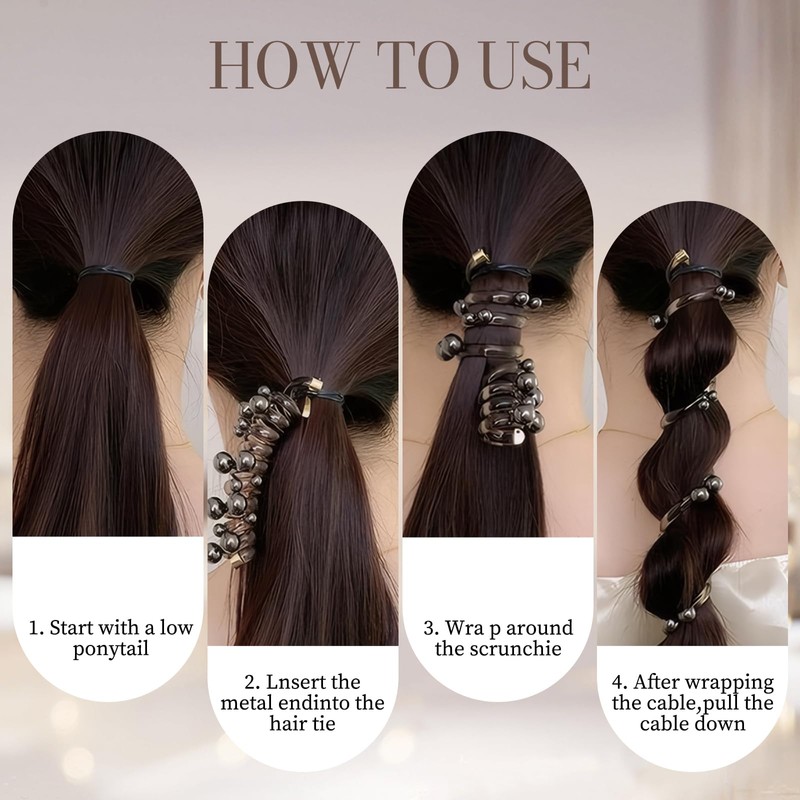 HOW TO USE

1. Start with a low ponytail

2. Lnsert the metal endinto the hair tie

3. Wra p around the scrunchie

4. After wrapping the cable,pull the cable down