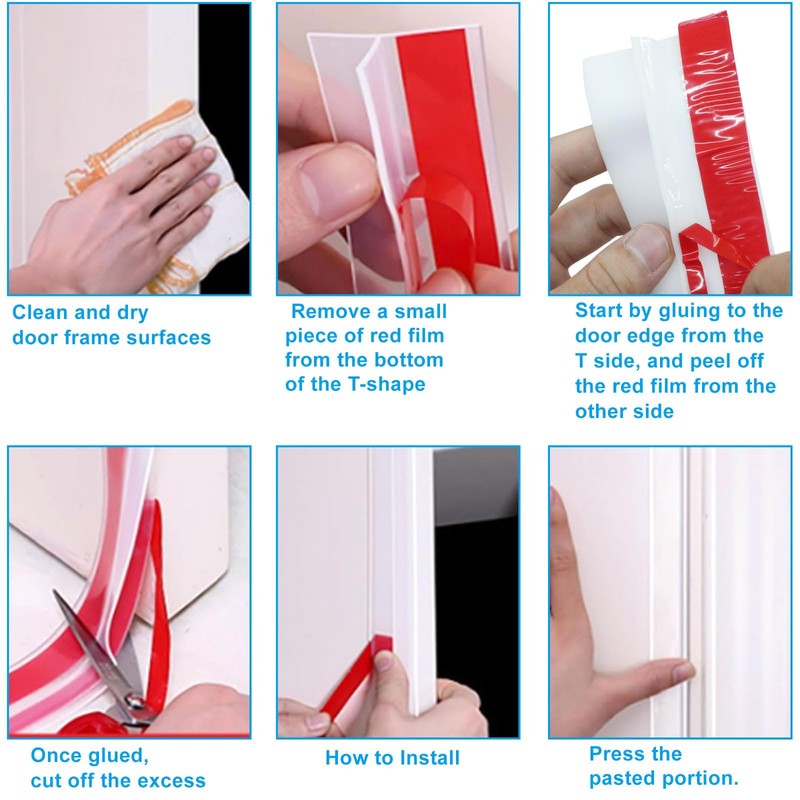 Clean and dry door frame surfaces

Remove a small piece of red film from the bottom of the T-shape

Start by gluing to the door edge from the T side, and peel off the red film from the other side

Once glued, cut off the excess

How to Install

Press the pasted portion.