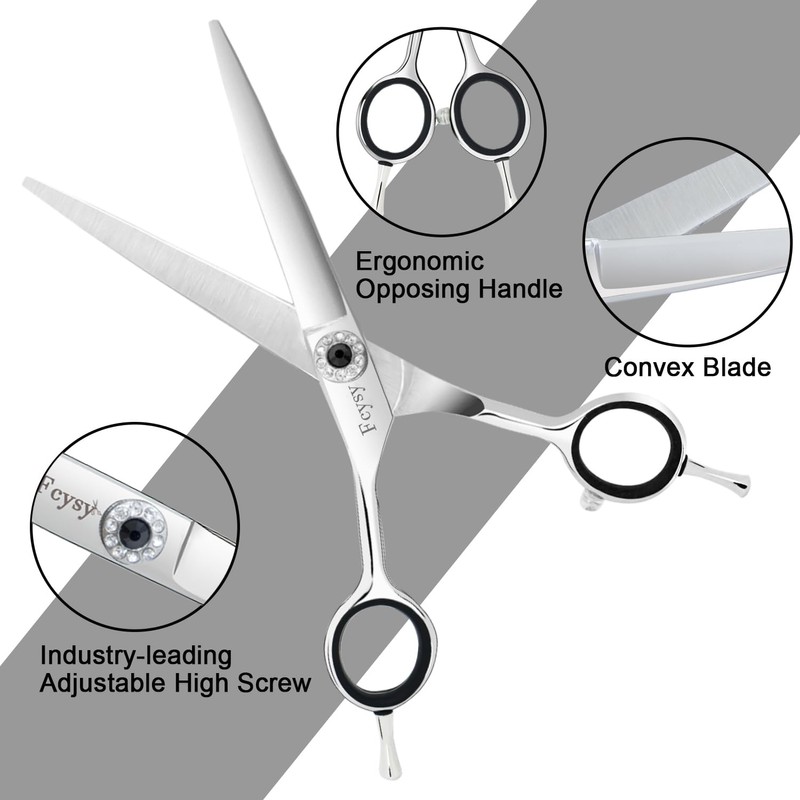 Ergonomic Opposing Handle

Convex Blade

Fcysy

Fcysy

Industry-leading Adjustable High Screw