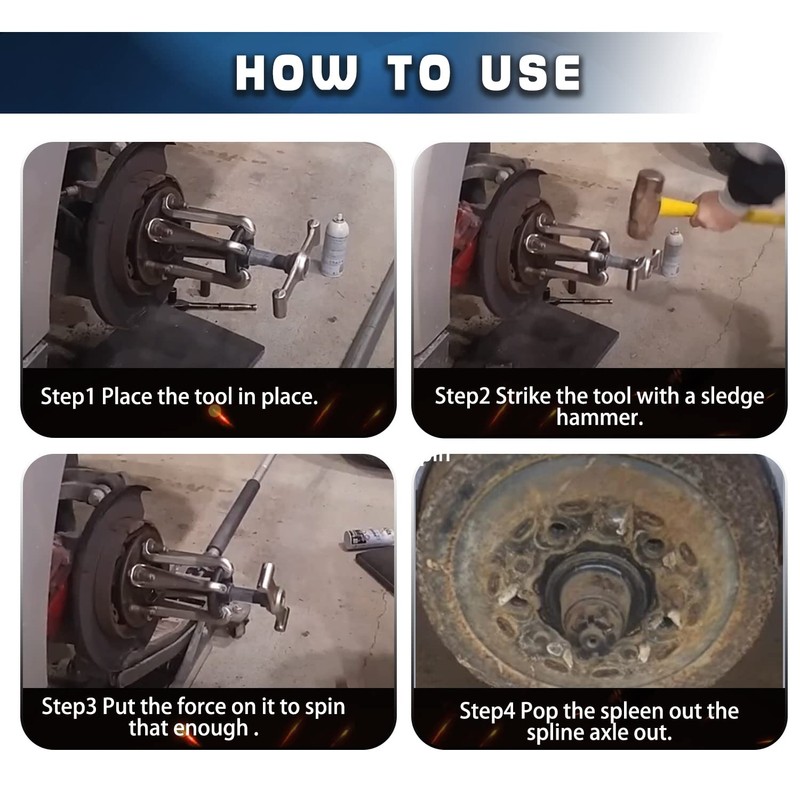 HOW TO USE

Step1 Place the tool in place.

Step2 Strike the tool with a sledge hammer.

Step3 Put the force on it to spin that enough .

Step4 Pop the spleen out the spline axle out.