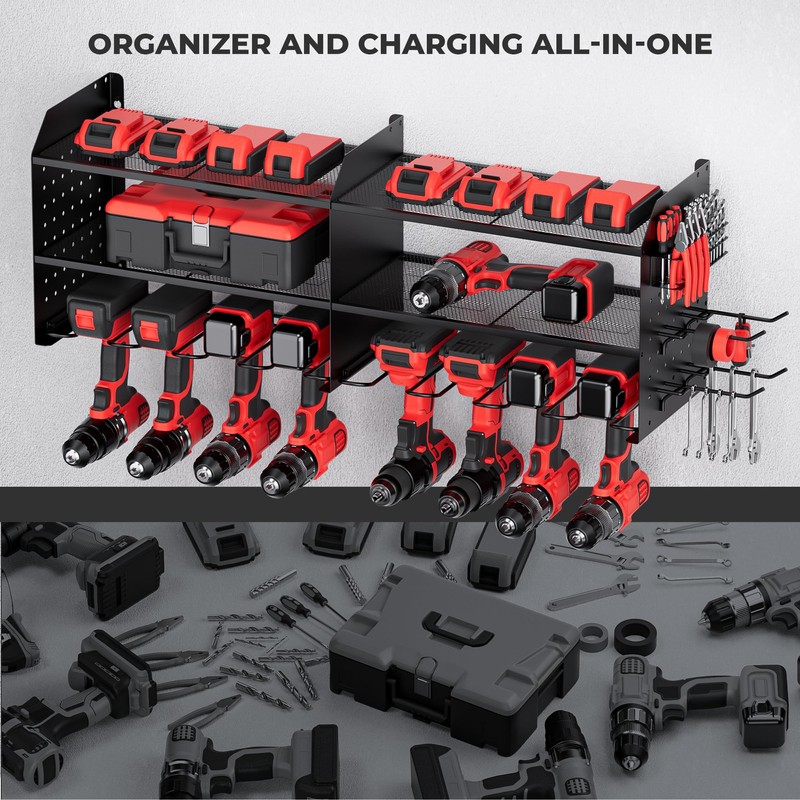 ORGANIZER AND CHARGING ALL-IN-ONE