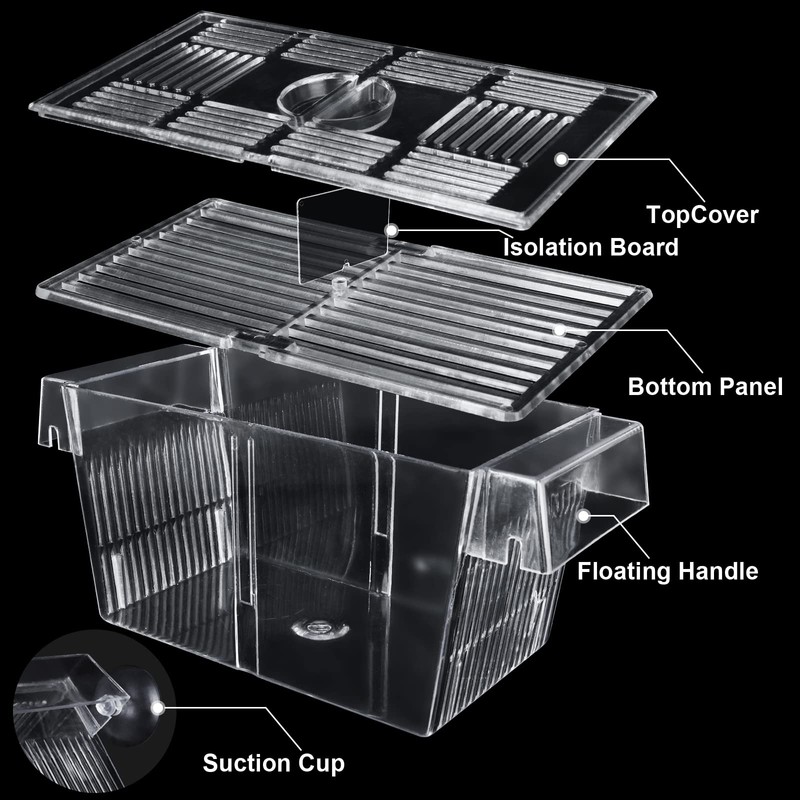 TopCover
Isolation Board
Bottom Panel
Floating Handle
Suction Cup