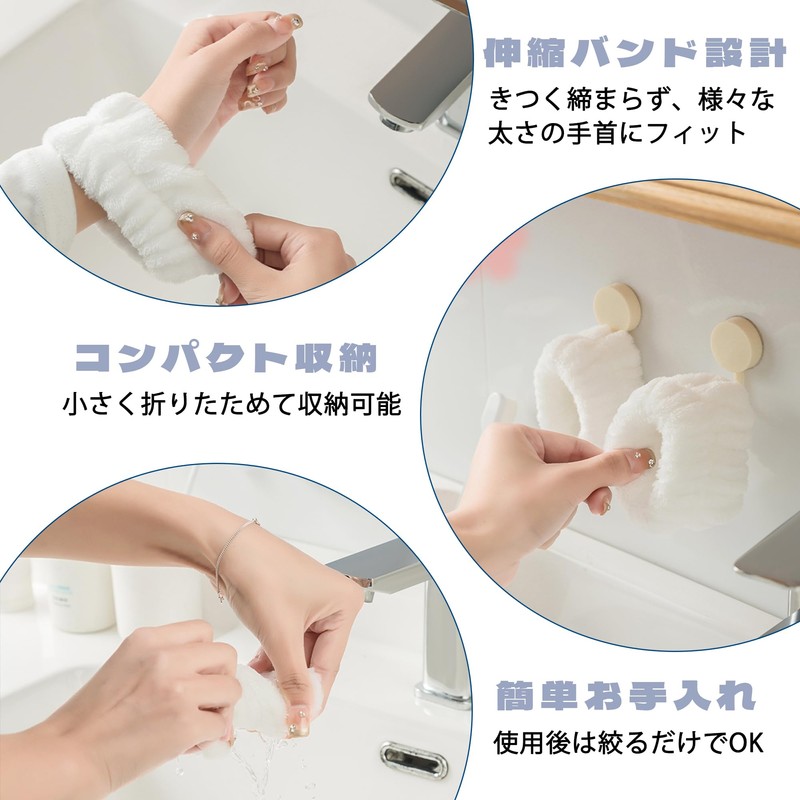 伸縮バンド設計
きつく締まらず、様々な太さの手首にフィット

コンパクト収納
小さく折りたためて収納可能

簡単お手入れ
使用後は絞るだけでOK