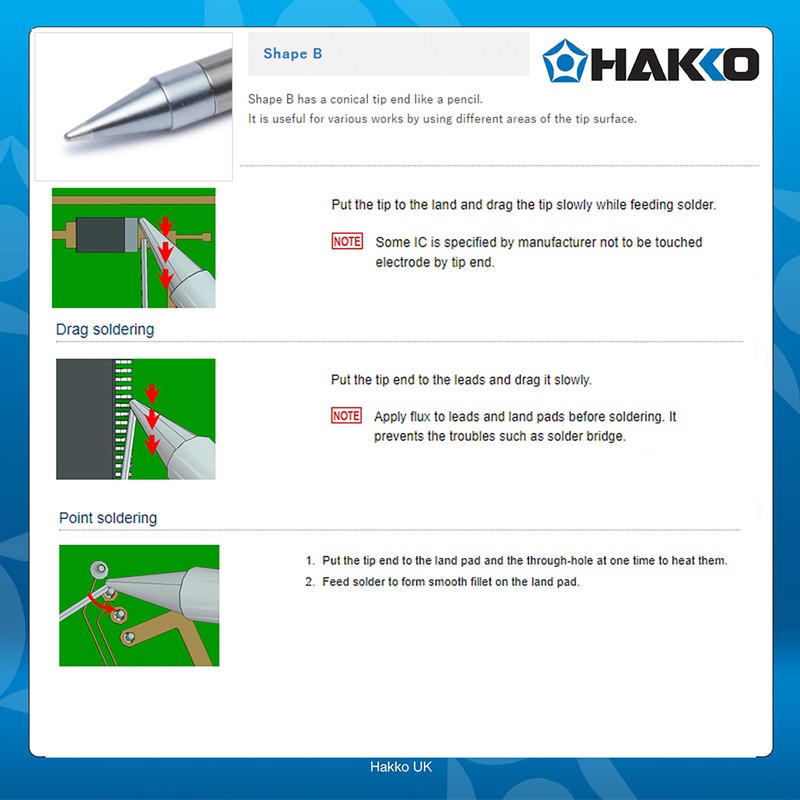 Shape B

HAKKO

Shape B has a conical tip end like a pencil.
It is useful for various works by using different areas of the tip surface.

Put the tip to the land and drag the tip slowly while feeding solder.

NOTE Some IC is specified by manufacturer not to be touched electrode by tip end.

Drag soldering

Put the tip end to the leads and drag it slowly.

NOTE Apply flux to leads and land pads before soldering. It prevents the troubles such as solder bridge.

Point soldering

1. Put the tip end to the land pad and the through-hole at one time to heat them.
2. Feed solder to form smooth fillet on the land pad.

Hakko UK