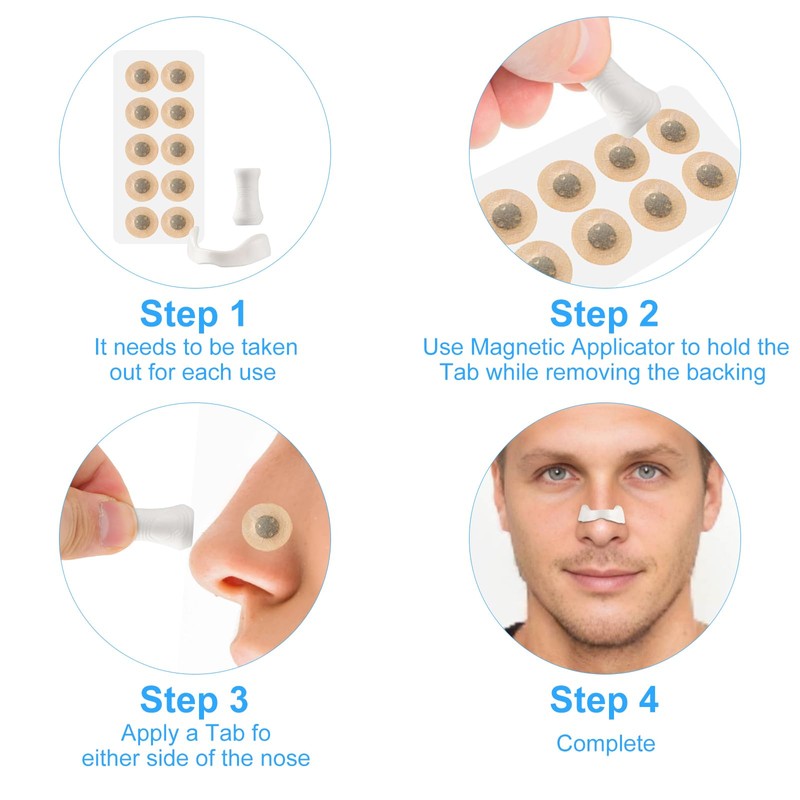 Step 1
It needs to be taken out for each use

Step 2
Use Magnetic Applicator to hold the Tab while removing the backing

Step 3
Apply a Tab fo either side of the nose

Step 4
Complete