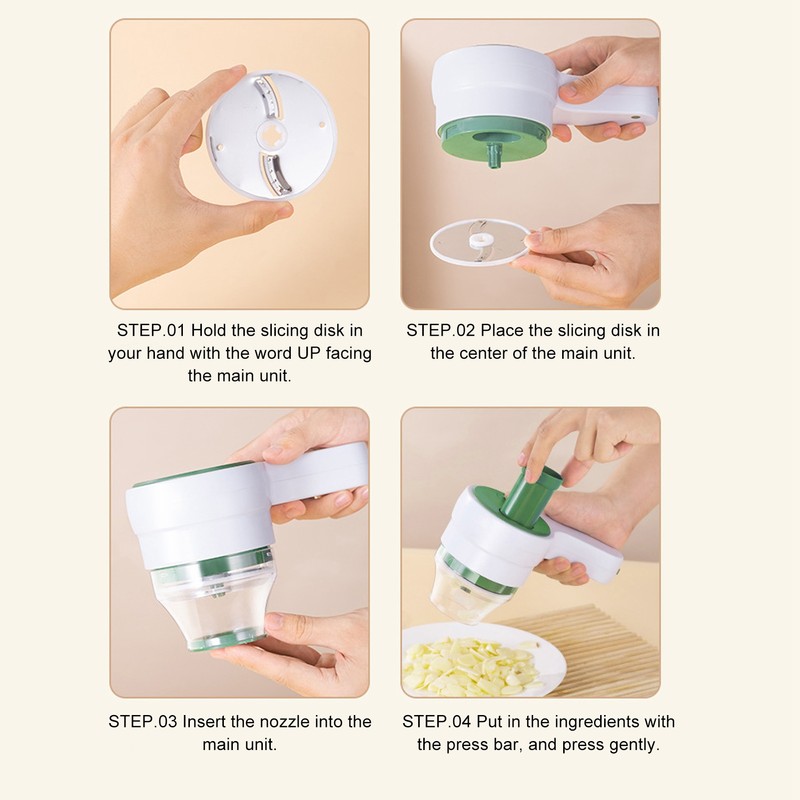 STEP.01 Hold the slicing disk in your hand with the word UP facing the main unit.

STEP.02 Place the slicing disk in the center of the main unit.

STEP.03 Insert the nozzle into the main unit.

STEP.04 Put in the ingredients with the press bar, and press gently.