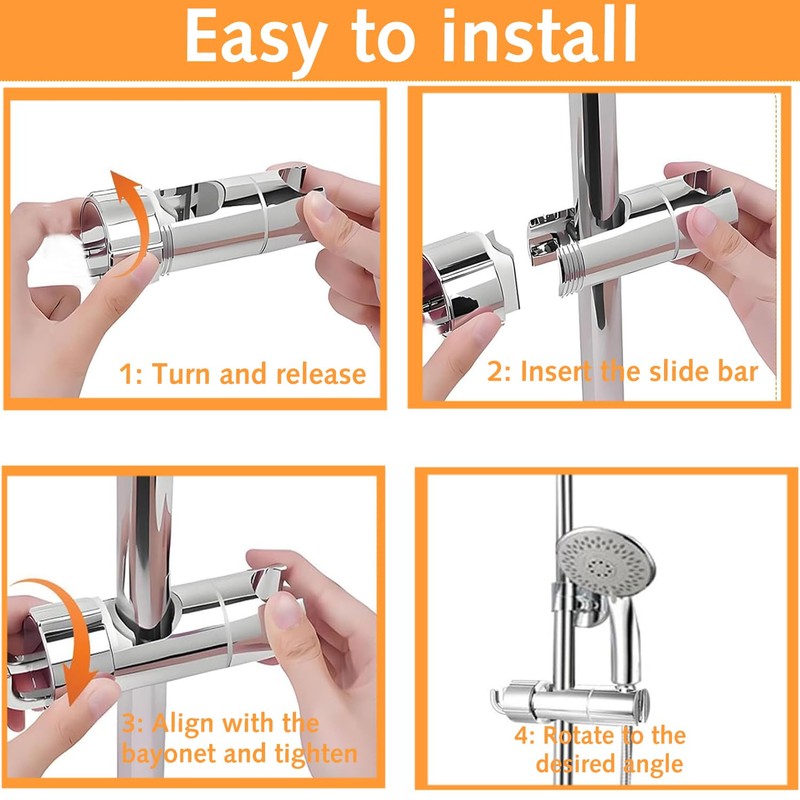 Easy to install

1: Turn and release

2: Insert the slide bar

3: Align with the bayonet and tighten

4: Rotate to the desired angle