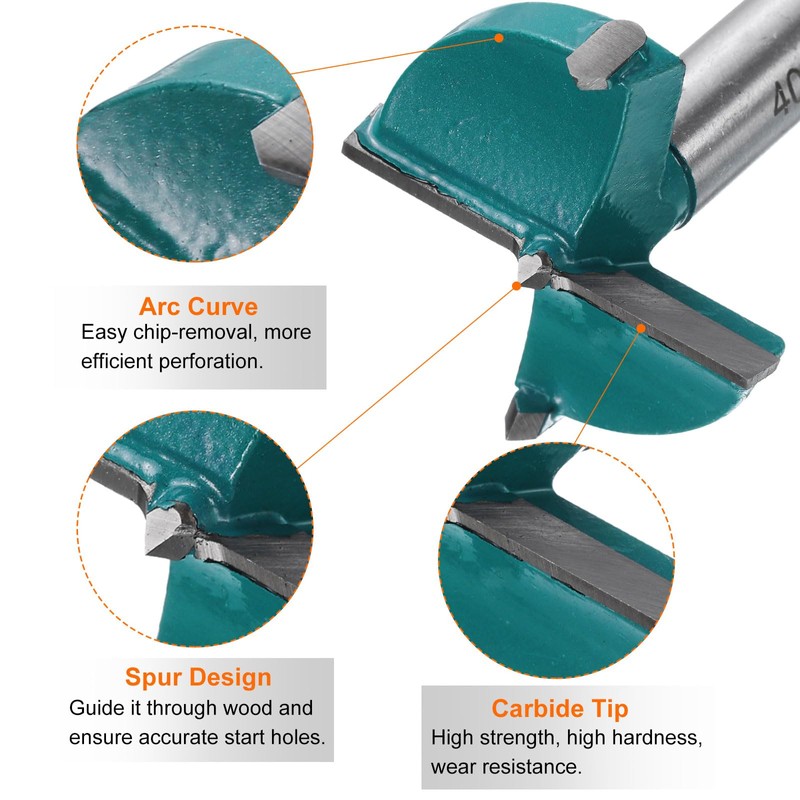 40

Arc Curve
Easy chip-removal, more efficient perforation.

Spur Design
Guide it through wood and ensure accurate start holes.

Carbide Tip
High strength, high hardness, wear resistance.