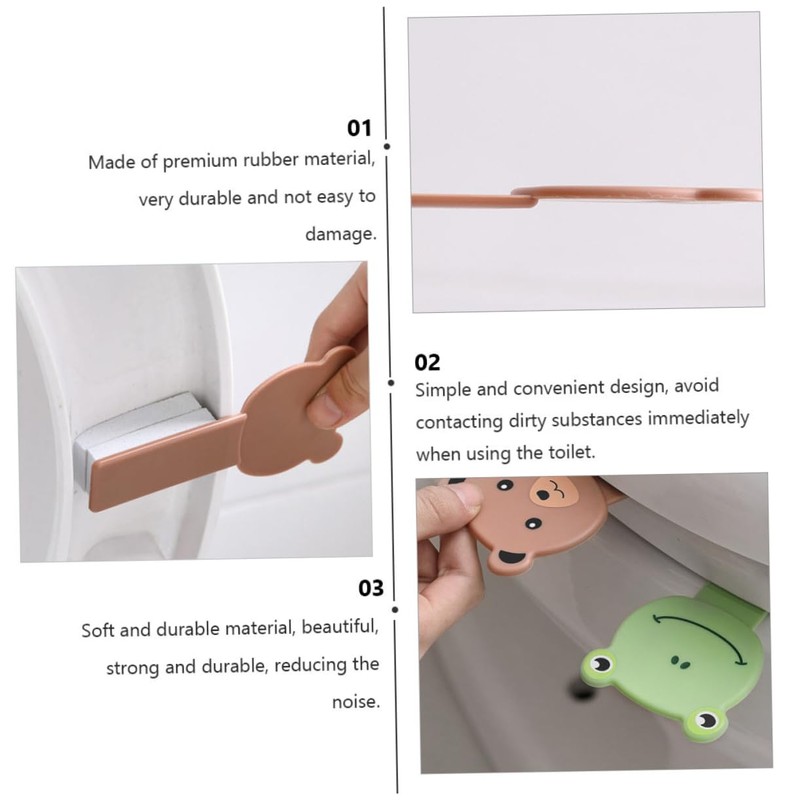 01

Made of premium rubber material, very durable and not easy to damage.

02

Simple and convenient design, avoid contacting dirty substances immediately when using the toilet.

03

Soft and durable material, beautiful, strong and durable, reducing the noise.