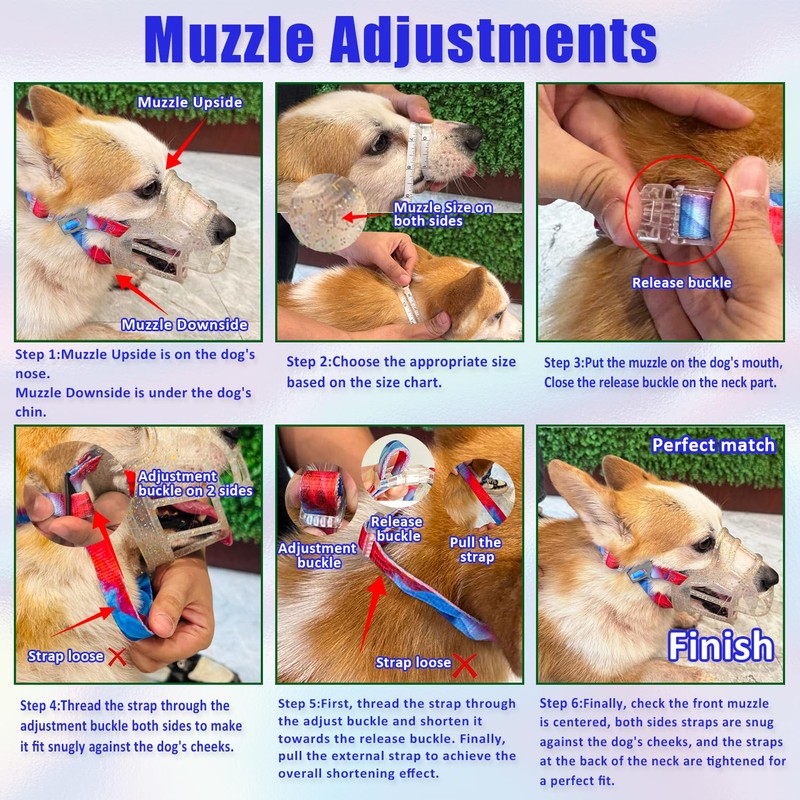 Muzzle Adjustments

Muzzle Upside

Muzzle Downside

Step 1:Muzzle Upside is on the dog's nose.
Muzzle Downside is under the dog's chin.

Muzzle Size on both sides

Step 2:Choose the appropriate size based on the size chart.

Release buckle

Step 3:Put the muzzle on the dog's mouth, Close the release buckle on the neck part.

Adjustment buckle on 2 sides

Strap loose

Step 4:Thread the strap through the adjustment buckle both sides to make it fit snugly against the dog's cheeks.

Adjustment buckle

Release buckle

Pull the strap

Strap loose

Step 5:First, thread the strap through the adjust buckle and shorten it towards the release buckle. Finally, pull the external strap to achieve the overall shortening effect.

Perfect match

Finish

Step 6:Finally, check the front muzzle is centered, both sides straps are snug against the dog's cheeks, and the straps at the back of the neck are tightened for a perfect fit.