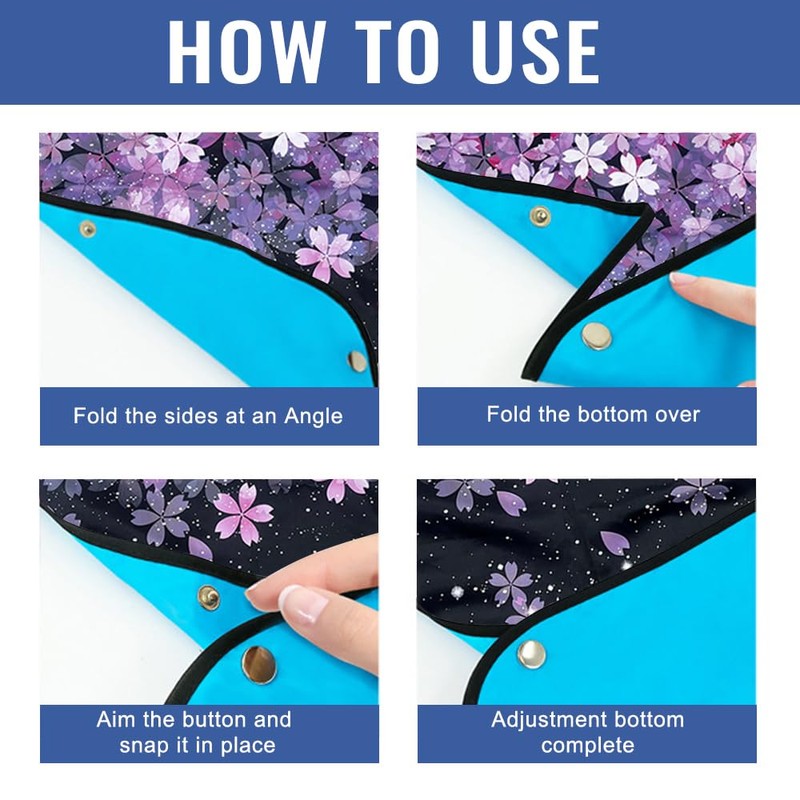 HOW TO USE

Fold the sides at an Angle

Fold the bottom over

Aim the button and snap it in place

Adjustment bottom complete