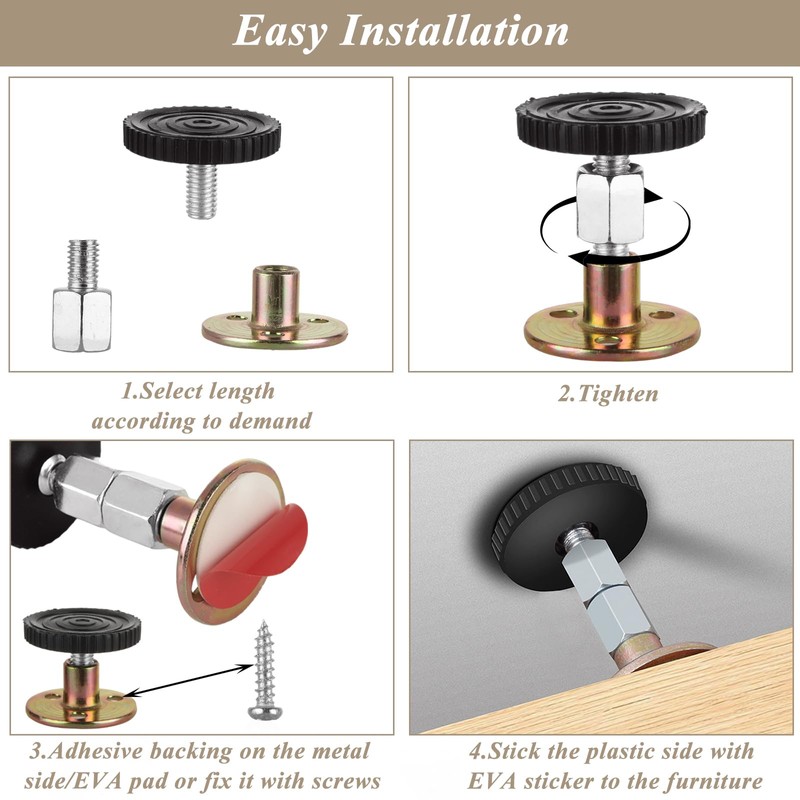 Easy Installation

1.Select length according to demand

2.Tighten

3.Adhesive backing on the metal side/EVA pad or fix it with screws

4.Stick the plastic side with EVA sticker to the furniture