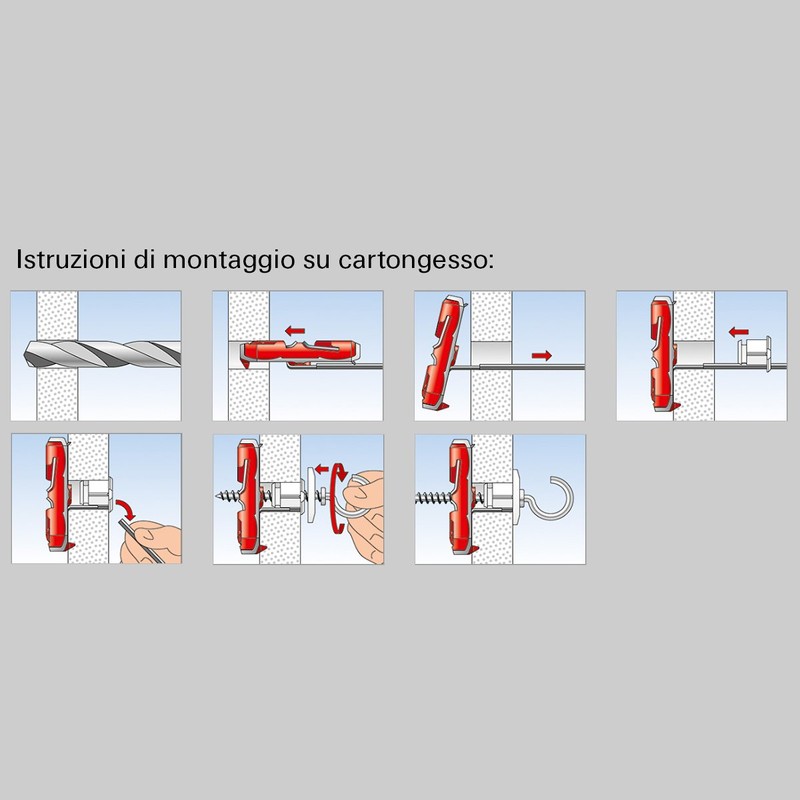 Istruzioni di montaggio su cartongesso: