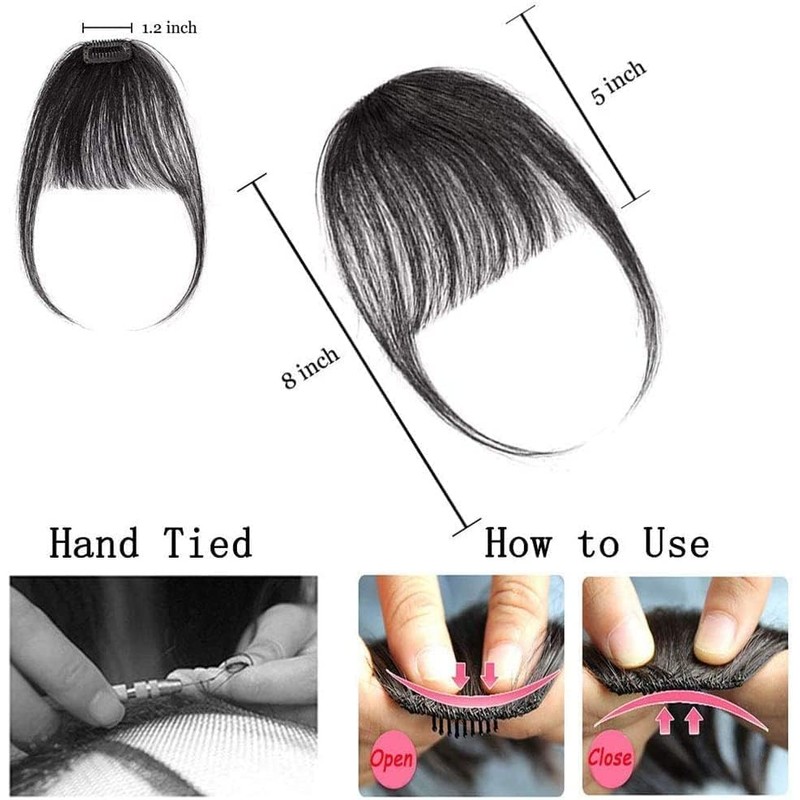 1.2 inch

5 inch

8 inch

Hand Tied

How to Use

Open

Close