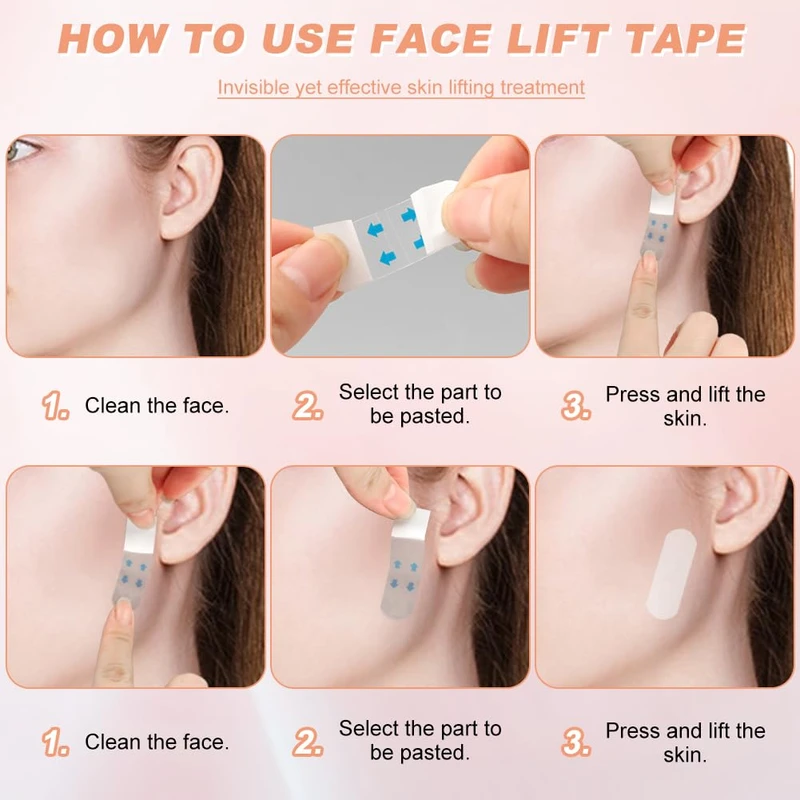 HOW TO USE FACE LIFT TAPE

Invisible yet effective skin lifting treatment

1. Clean the face.

2. Select the part to be pasted.

3. Press and lift the skin.

1. Clean the face.

2. Select the part to be pasted.

3. Press and lift the skin.