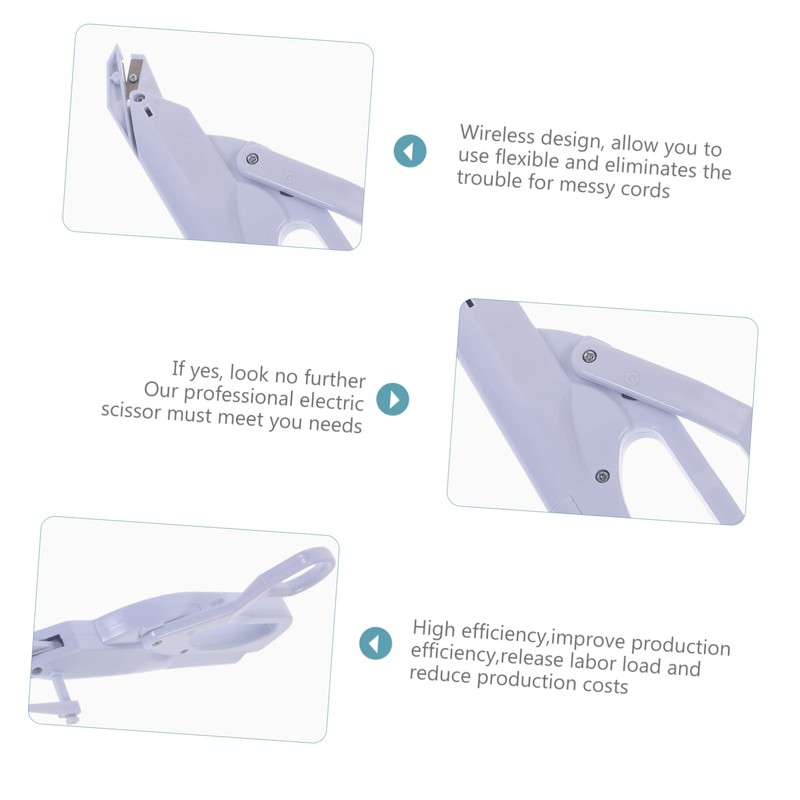 Wireless design, allow you to use flexible and eliminates the trouble for messy cords

If yes, look no further Our professional electric scissor must meet you needs

High efficiency,improve production efficiency,release labor load and reduce production costs