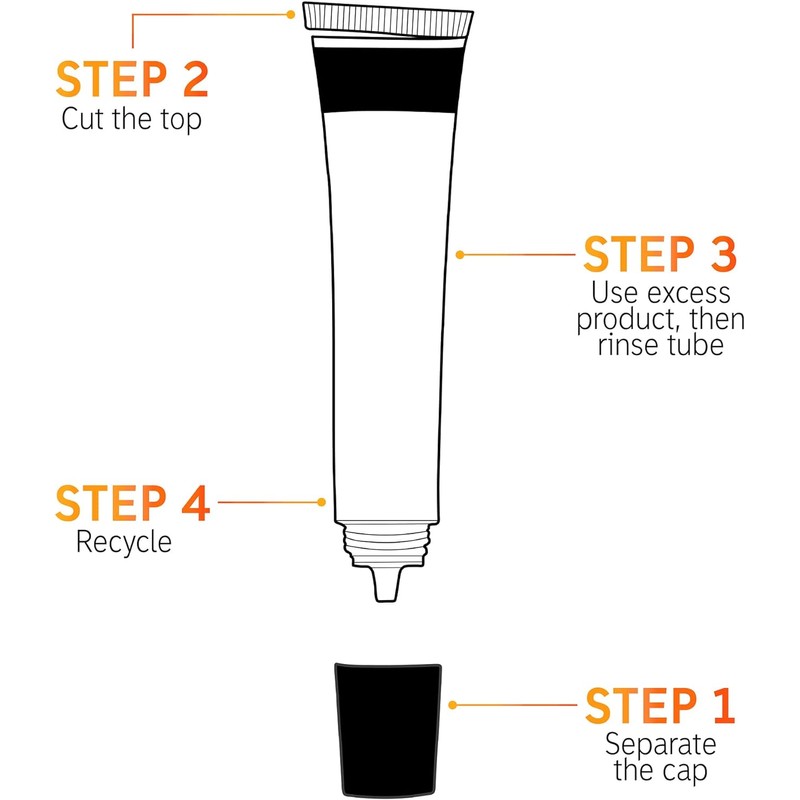 STEP 2
Cut the top

STEP 3
Use excess product, then rinse tube

STEP 4
Recycle

STEP 1
Separate the cap