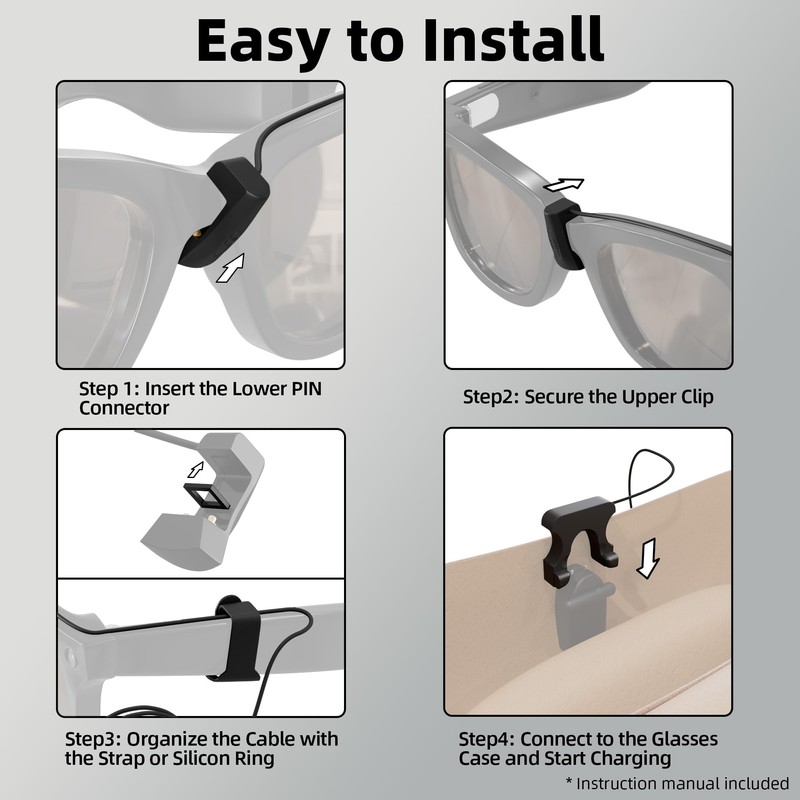 Easy to Install

Step 1: Insert the Lower PIN Connector

Step2: Secure the Upper Clip

Step3: Organize the Cable with the Strap or Silicon Ring

Step4: Connect to the Glasses Case and Start Charging

* Instruction manual included