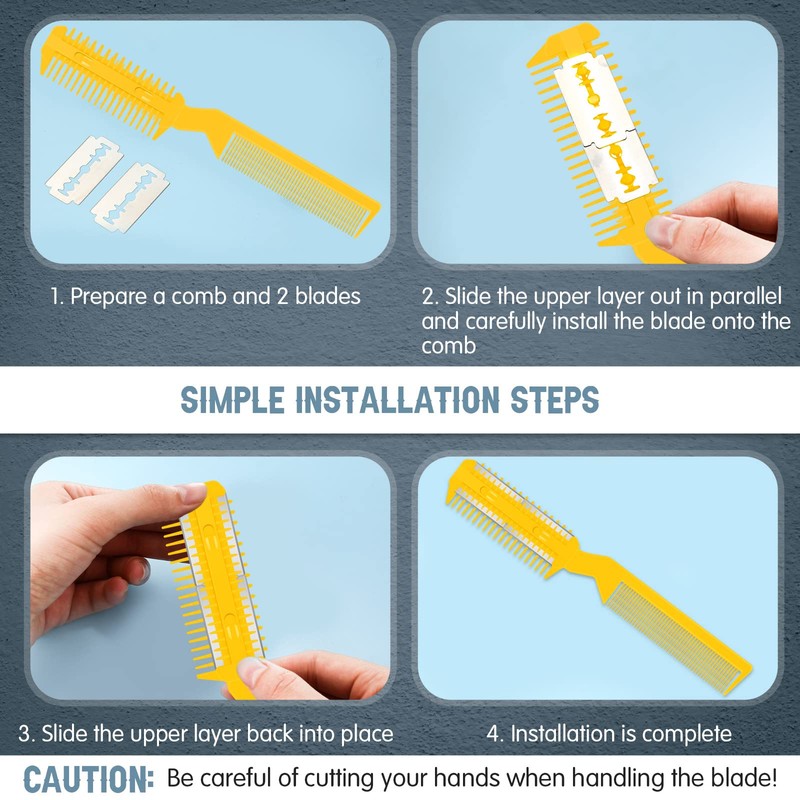 1. Prepare a comb and 2 blades

2. Slide the upper layer out in parallel and carefully install the blade onto the comb

SIMPLE INSTALLATION STEPS

3. Slide the upper layer back into place

4. Installation is complete

CAUTION: Be careful of cutting your hands when handling the blade!