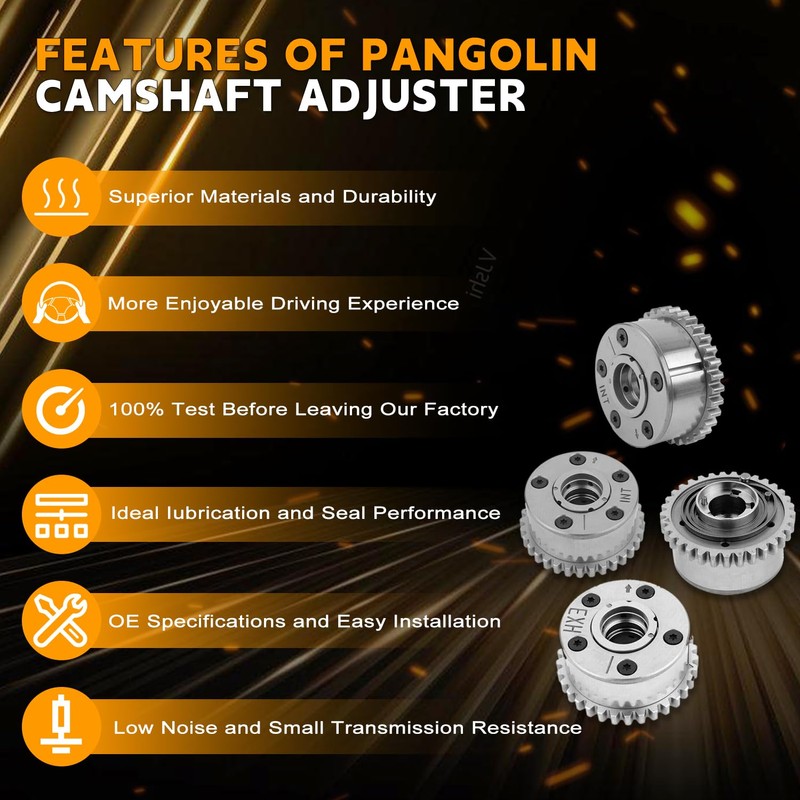 FEATURES OF PANGOLIN
CAMSHAFT ADJUSTER

Superior Materials and Durability

More Enjoyable Driving Experience

100% Test Before Leaving Our Factory

Ideal lubrication and Seal Performance

OE Specifications and Easy Installation

Low Noise and Small Transmission Resistance

INT

INT

EXH