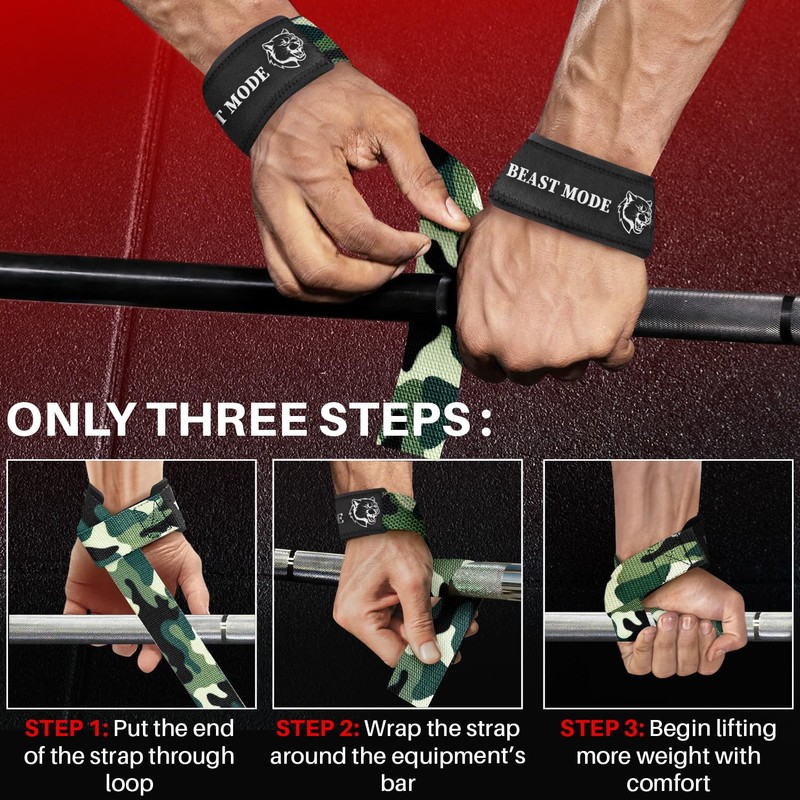 T MODE

BEAST MODE

ONLY THREE STEPS :

E

STEP 1: Put the end of the strap through loop

STEP 2: Wrap the strap around the equipment's bar

STEP 3: Begin lifting more weight with comfort