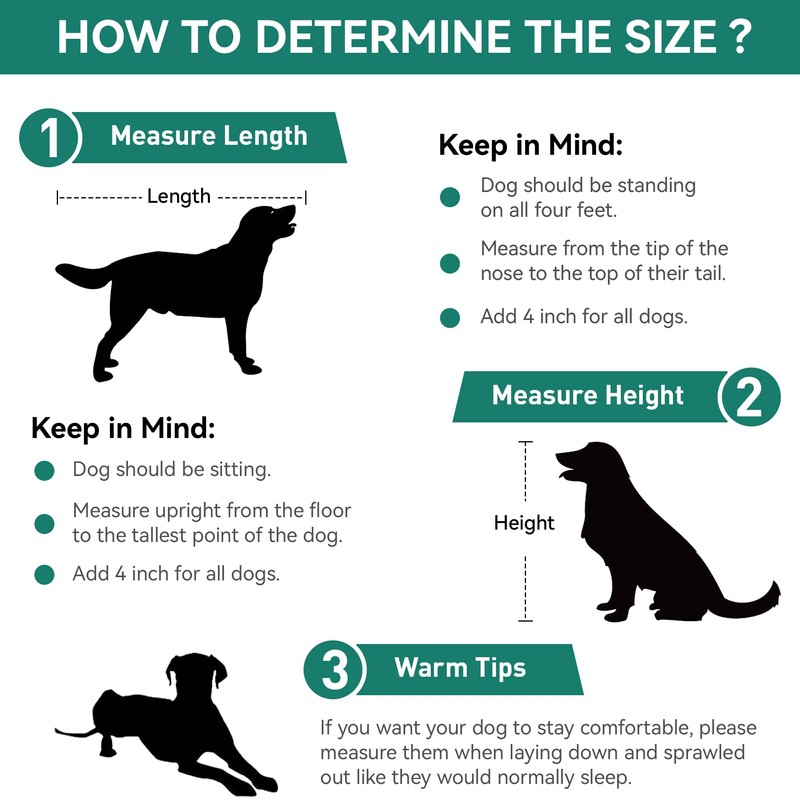 HOW TO DETERMINE THE SIZE ?

1 Measure Length

Length

Keep in Mind:

Dog should be standing on all four feet.

Measure from the tip of the nose to the top of their tail.

Add 4 inch for all dogs.

Measure Height 2

Height

Keep in Mind:

Dog should be sitting.

Measure upright from the floor to the tallest point of the dog.

Add 4 inch for all dogs.

3 Warm Tips

If you want your dog to stay comfortable, please measure them when laying down and sprawled out like they would normally sleep.