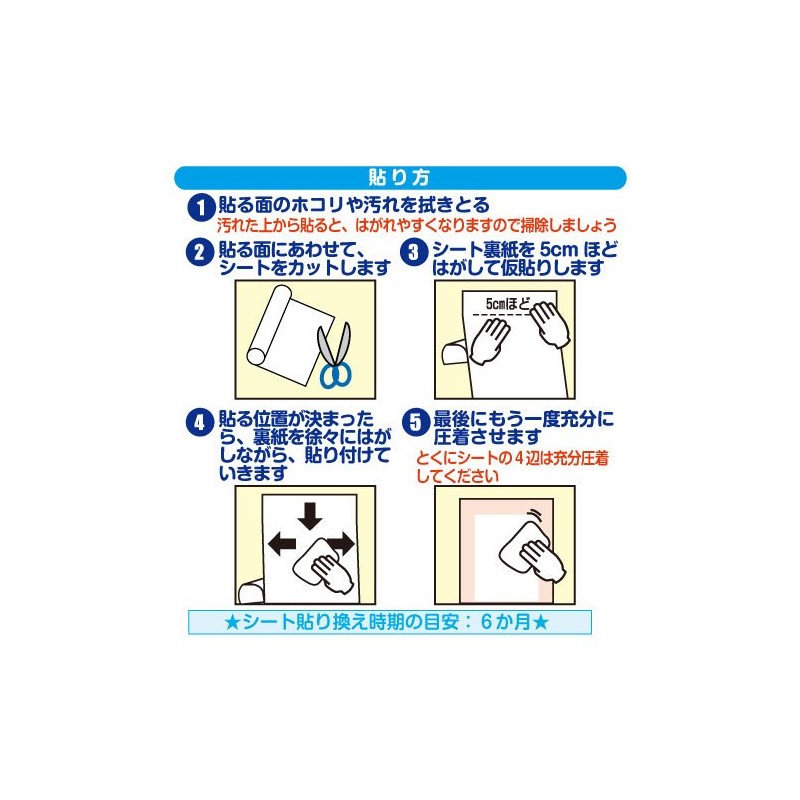 貼り方

1 貼る面のホコリや汚れを拭きとる
汚れた上から貼ると、はがれやすくなりますので掃除しましょう

2 貼る面にあわせて、シートをカットします

3 シート裏紙を 5cm ほどはがして仮貼りします

5cmほど

4 貼る位置が決まったら、裏紙を徐々にはがしながら、貼り付けていきます

5 最後にもう一度充分に圧着させます
とくにシートの４辺は充分圧着してください

★シート貼り換え時期の目安：６か月★