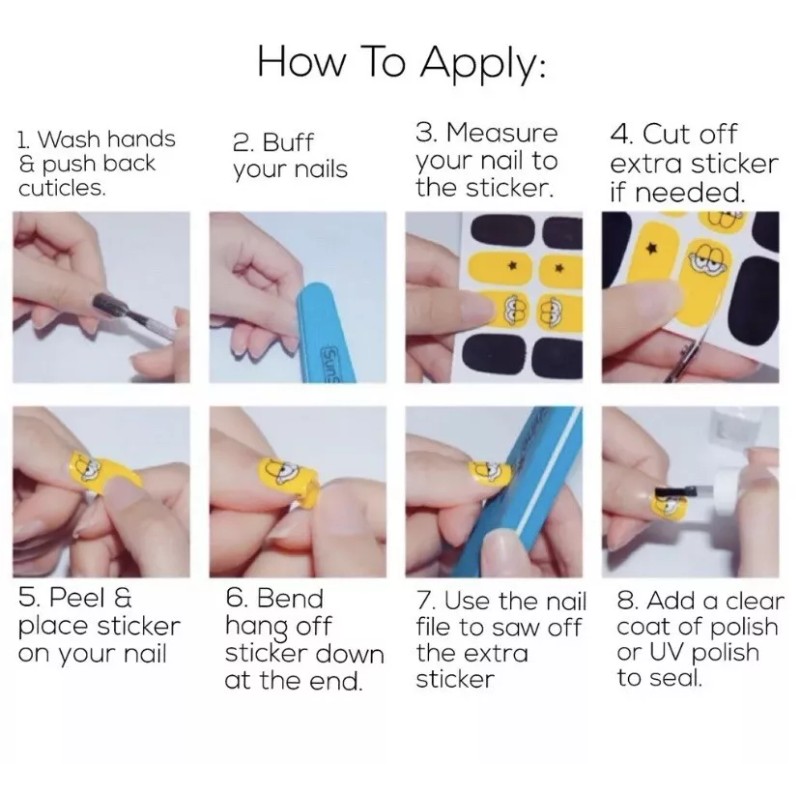 How To Apply:

1. Wash hands & push back cuticles.

2. Buff your nails

3. Measure your nail to the sticker.

4. Cut off extra sticker if needed.

Sun

5. Peel & place sticker on your nail

6. Bend hang off sticker down at the end.

7. Use the nail file to saw off the extra sticker

8. Add a clear coat of polish or UV polish to seal.