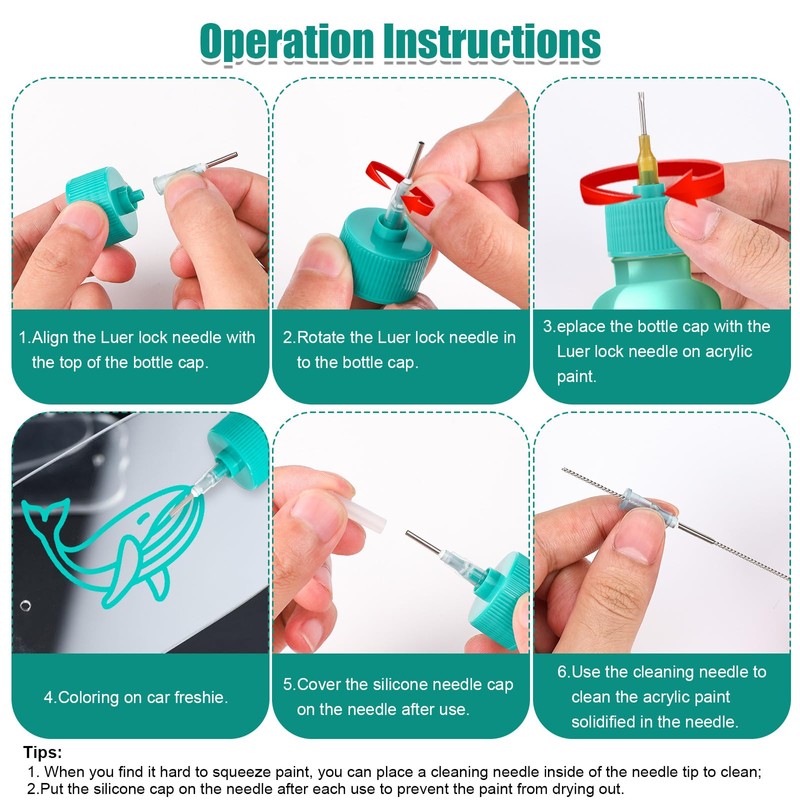 Operation Instructions

1.Align the Luer lock needle with the top of the bottle cap.

2.Rotate the Luer lock needle in to the bottle cap.

3.eplace the bottle cap with the Luer lock needle on acrylic paint.

4.Coloring on car freshie.

5.Cover the silicone needle cap on the needle after use.

6.Use the cleaning needle to clean the acrylic paint solidified in the needle.

Tips:
1. When you find it hard to squeeze paint, you can place a cleaning needle inside of the needle tip to clean;
2.Put the silicone cap on the needle after each use to prevent the paint from drying out.