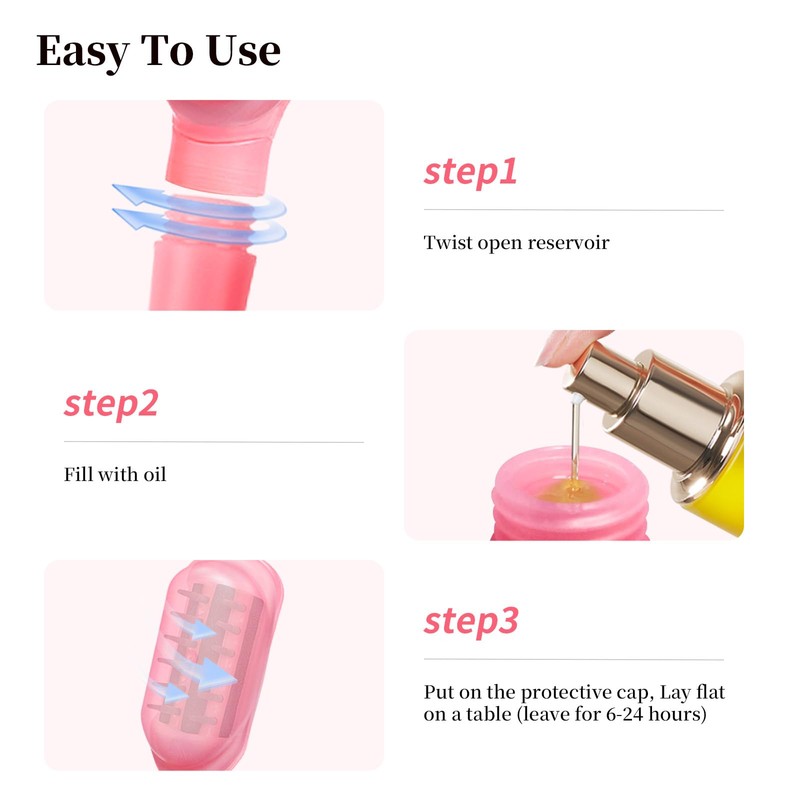 Easy To Use

step1

Twist open reservoir

step2

Fill with oil

step3

Put on the protective cap, Lay flat on a table (leave for 6-24 hours)