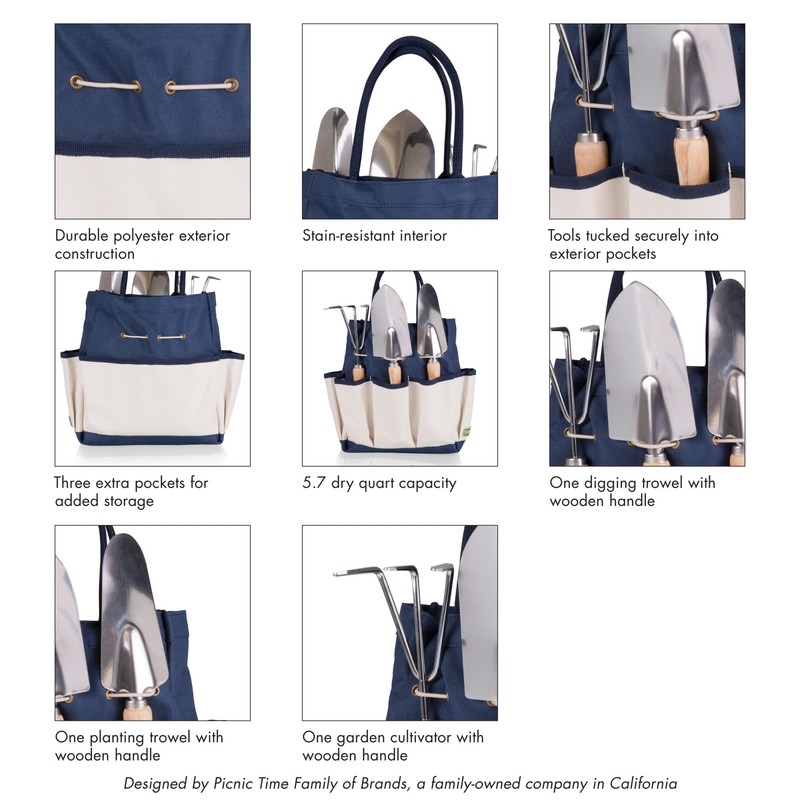 Durable polyester exterior construction

Stain-resistant interior

Tools tucked securely into exterior pockets

Three extra pockets for added storage

5.7 dry quart capacity

One digging trowel with wooden handle

One planting trowel with wooden handle

One garden cultivator with wooden handle

Designed by Picnic Time Family of Brands, a family-owned company in California