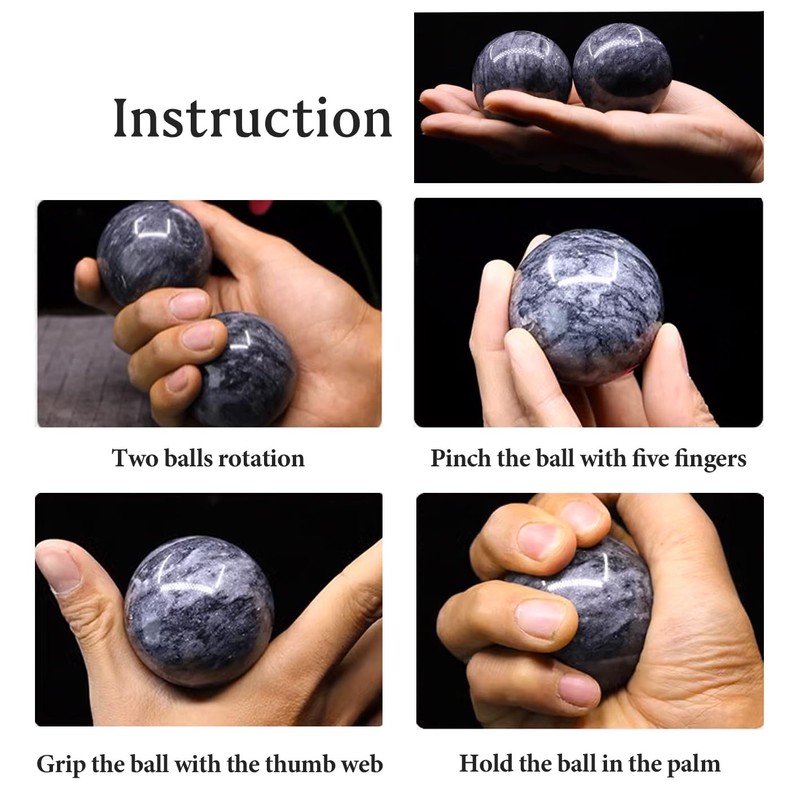 Instruction

Two balls rotation

Pinch the ball with five fingers

Grip the ball with the thumb web

Hold the ball in the palm