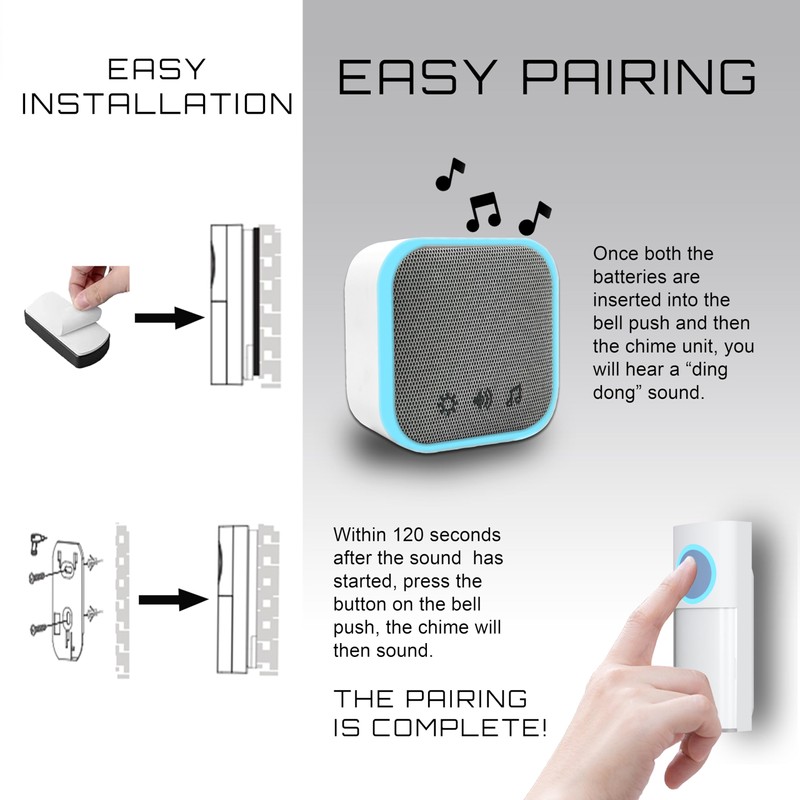 EASY INSTALLATION

EASY PAIRING

Once both the batteries are inserted into the bell push and then the chime unit, you will hear a “ding dong” sound.

Within 120 seconds after the sound  has started, press the button on the bell push, the chime will then sound.

THE PAIRING IS COMPLETE!