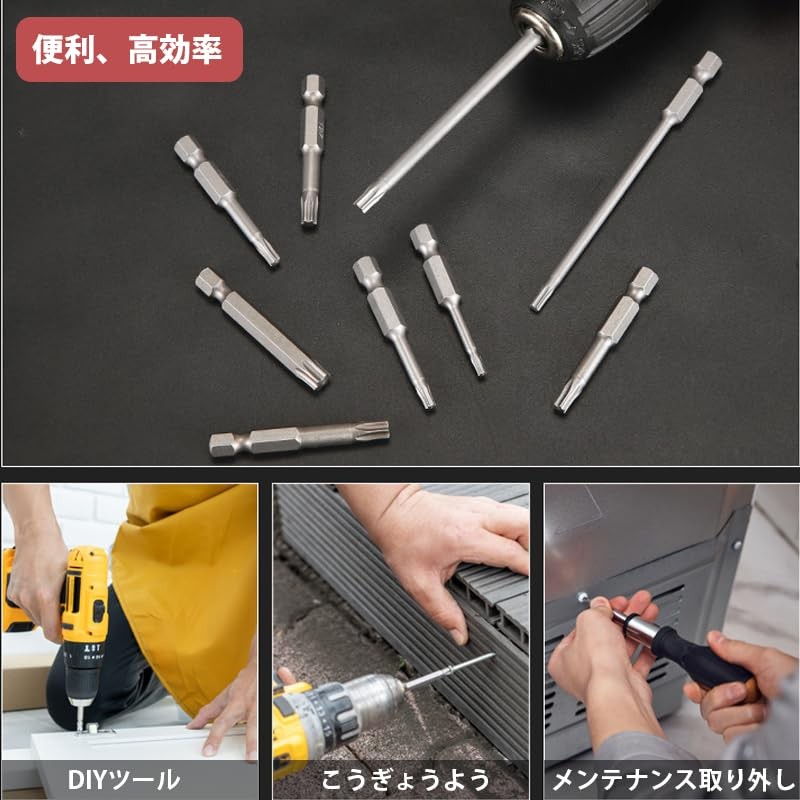 便利、高効率

DIYツール

こうぎょうよう

メンテナンス取り外し