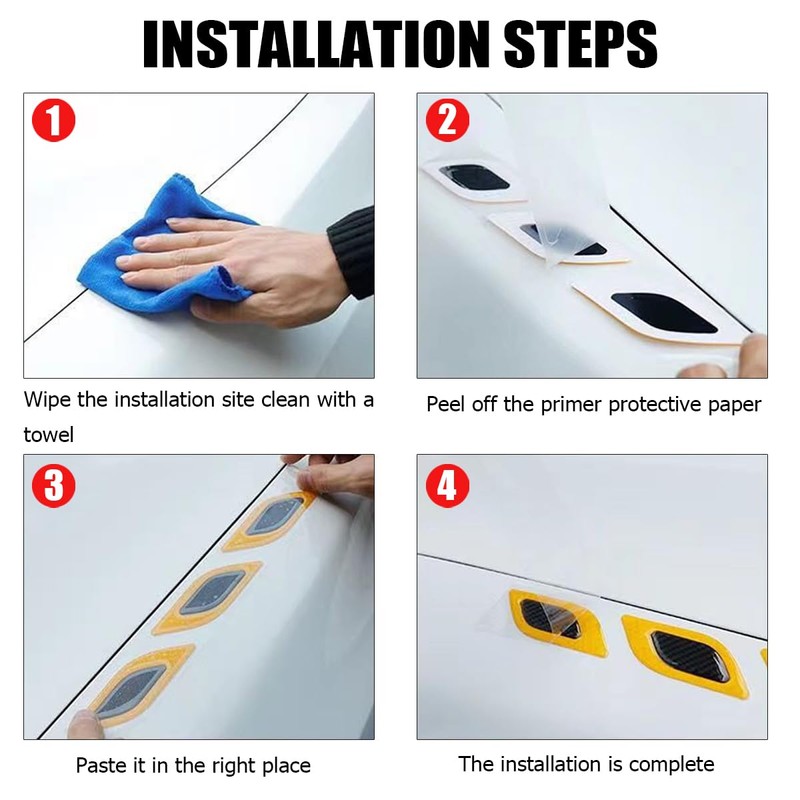 INSTALLATION STEPS

1

Wipe the installation site clean with a towel

2

Peel off the primer protective paper

3

Paste it in the right place

4

The installation is complete