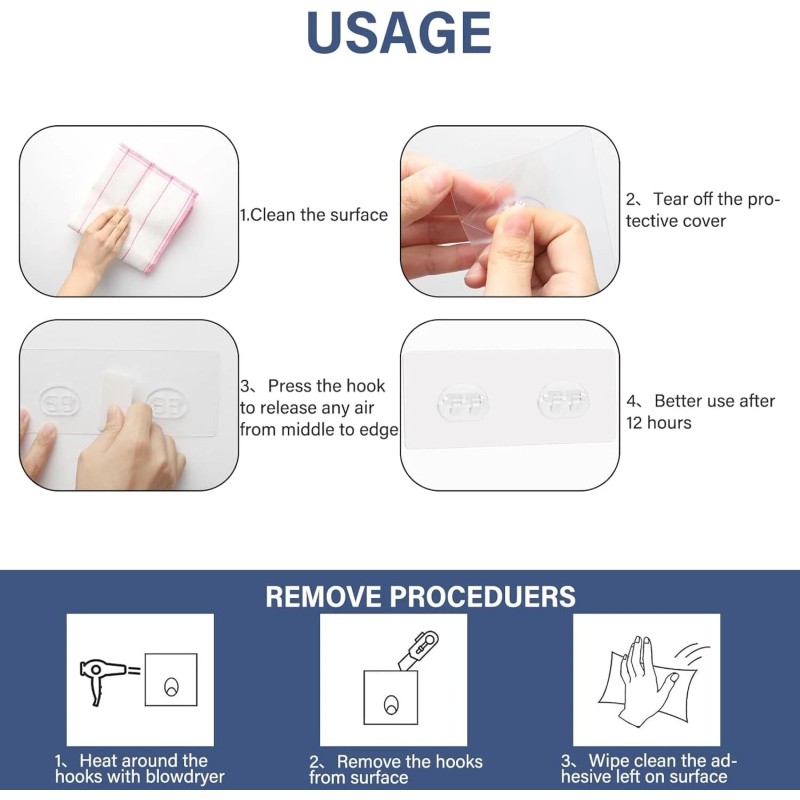 USAGE

1.Clean the surface

2、Tear off the protective cover

3、Press the hook to release any air from middle to edge

4、Better use after 12 hours

REMOVE PROCEDUERS

1、Heat around the hooks with blowdryer

2、Remove the hooks from surface

3、Wipe clean the adhesive left on surface