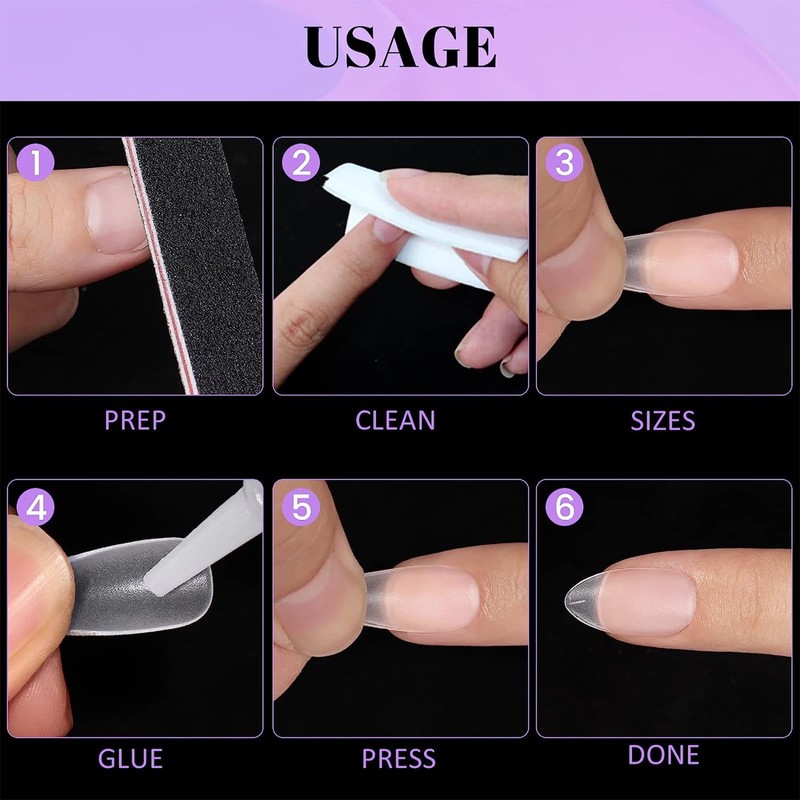 USAGE

1
PREP

2
CLEAN

3
SIZES

4
GLUE

5
PRESS

6
DONE