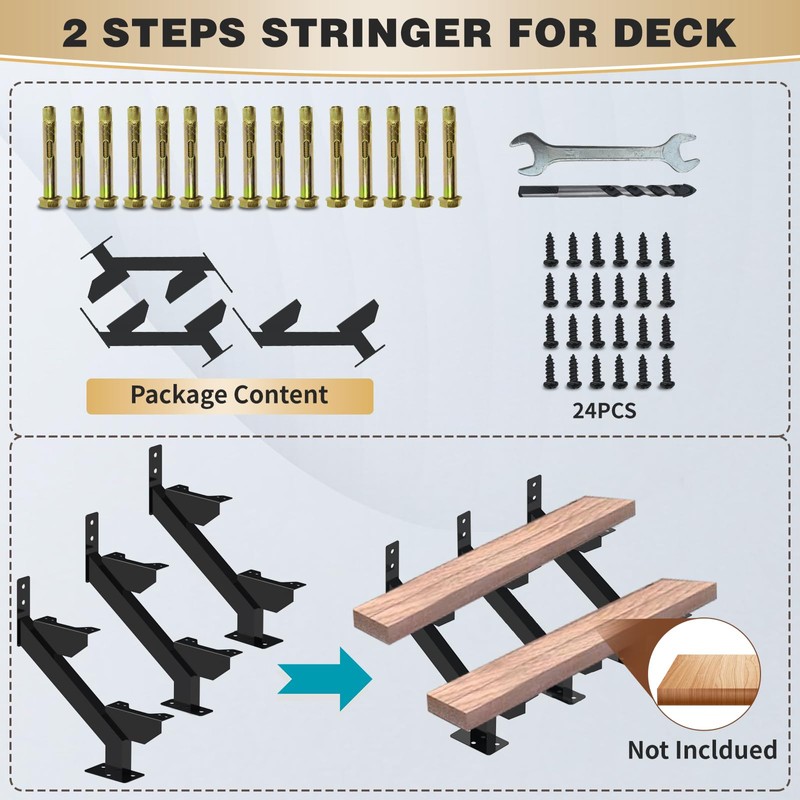 2 STEPS STRINGER FOR DECK

Package Content

24PCS

Not Incldued