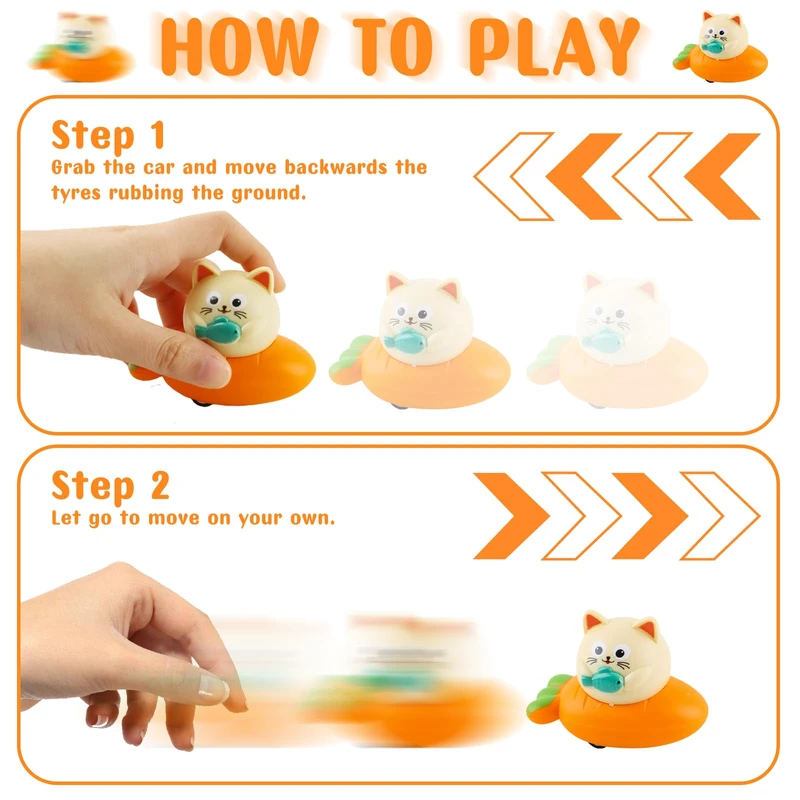 HOW TO PLAY

Step 1
Grab the car and move backwards the tyres rubbing the ground.

Step 2
Let go to move on your own.