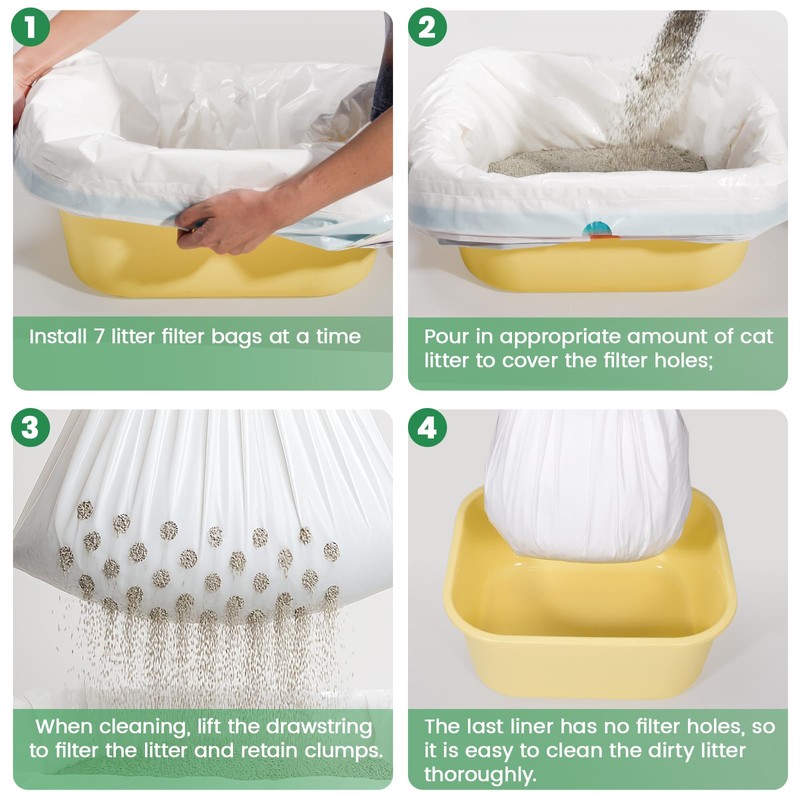 1

Install 7 litter filter bags at a time

2

Pour in appropriate amount of cat litter to cover the filter holes;

3

When cleaning, lift the drawstring to filter the litter and retain clumps.

4

The last liner has no filter holes, so it is easy to clean the dirty litter thoroughly.