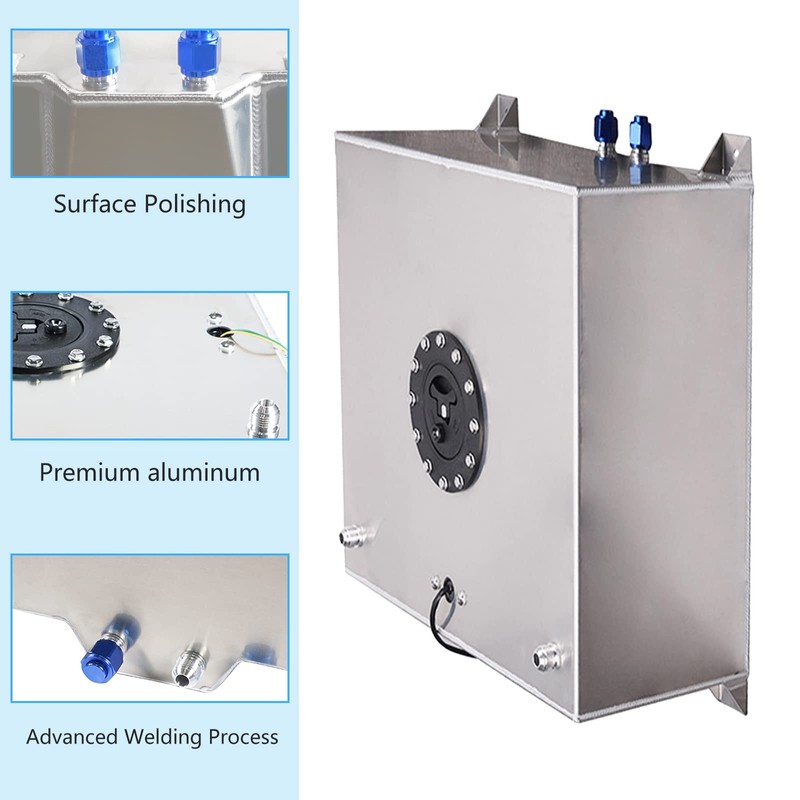 Surface Polishing

Premium aluminum

Advanced Welding Process