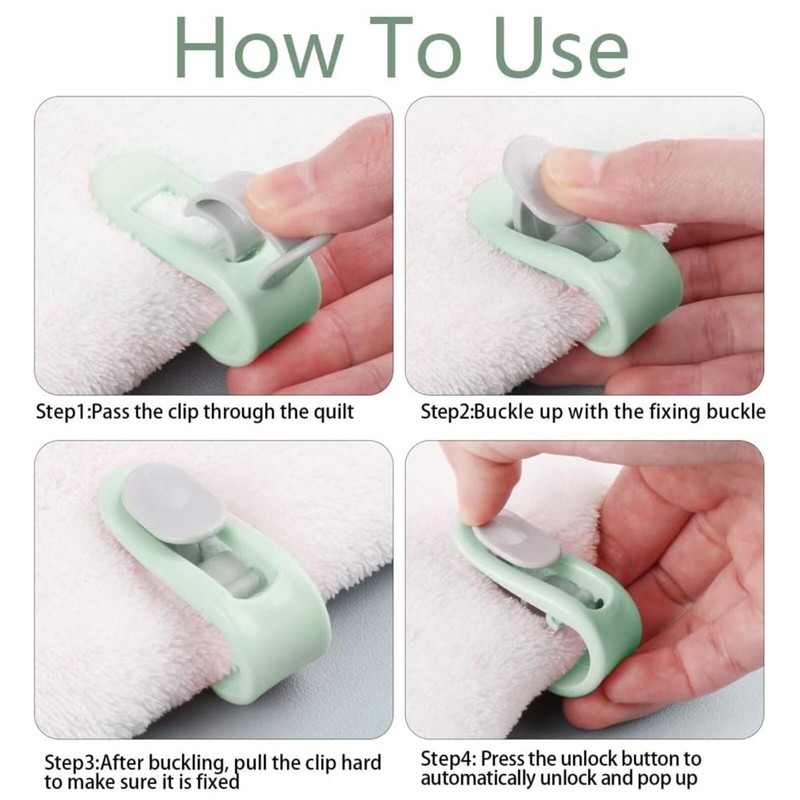 How To Use

Step1:Pass the clip through the quilt

Step2:Buckle up with the fixing buckle

Step3:After buckling, pull the clip hard to make sure it is fixed

Step4: Press the unlock button to automatically unlock and pop up