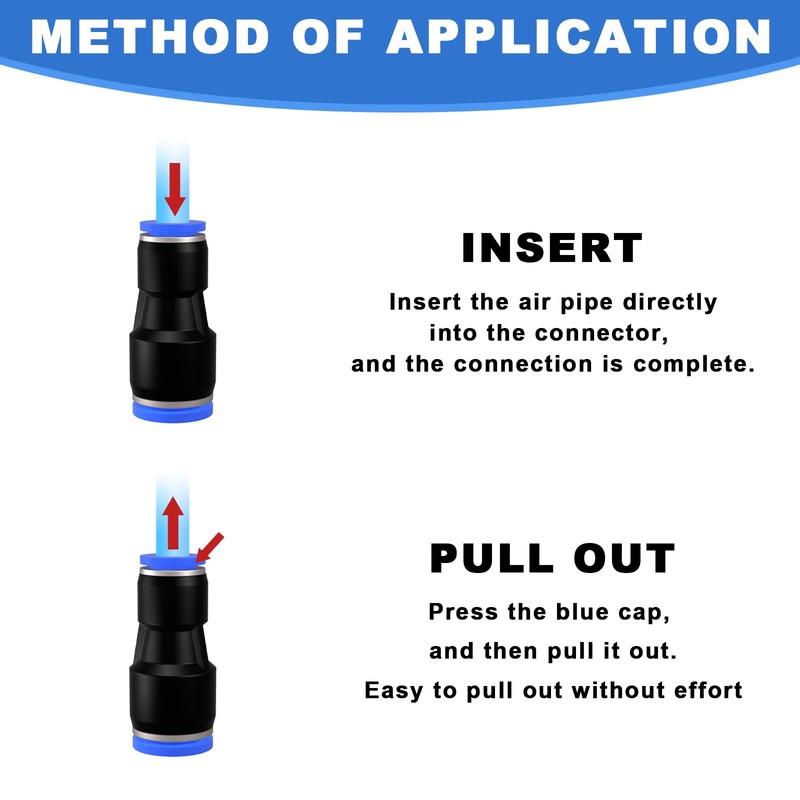 METHOD OF APPLICATION

INSERT

Insert the air pipe directly into the connector, and the connection is complete.

PULL OUT

Press the blue cap, and then pull it out. Easy to pull out without effort