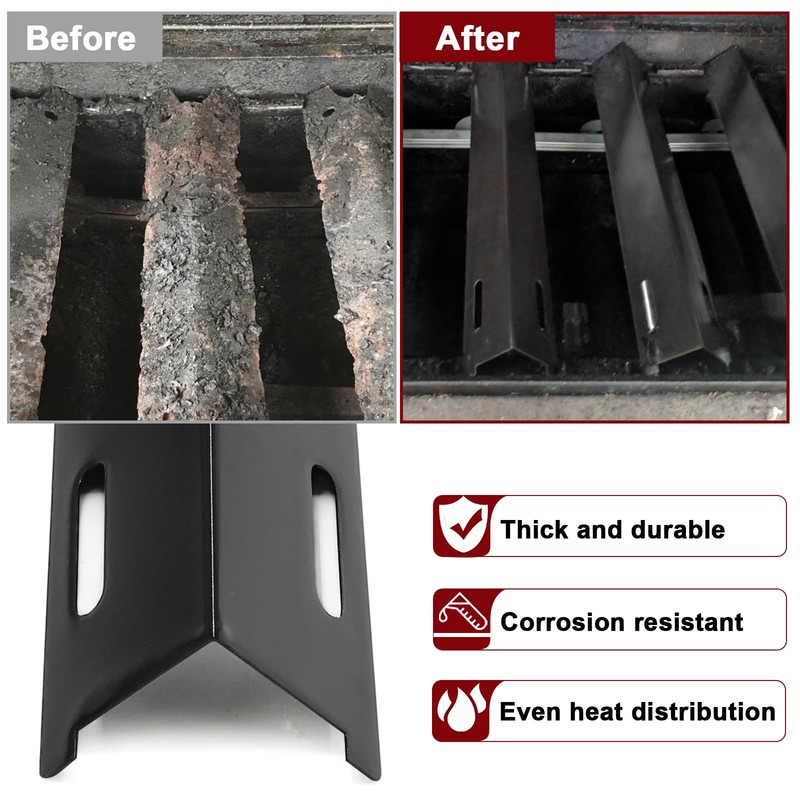 Before

After

Thick and durable

Corrosion resistant

Even heat distribution